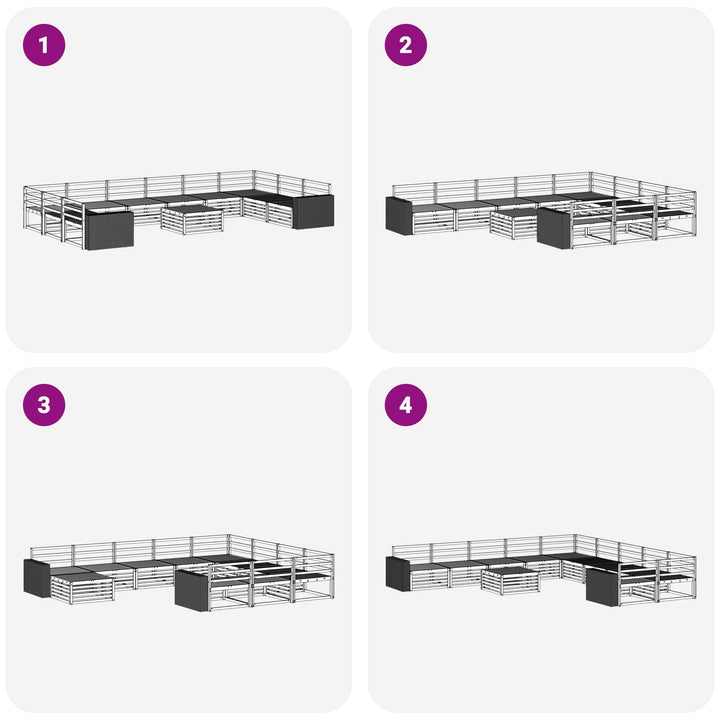 1

2

3

4