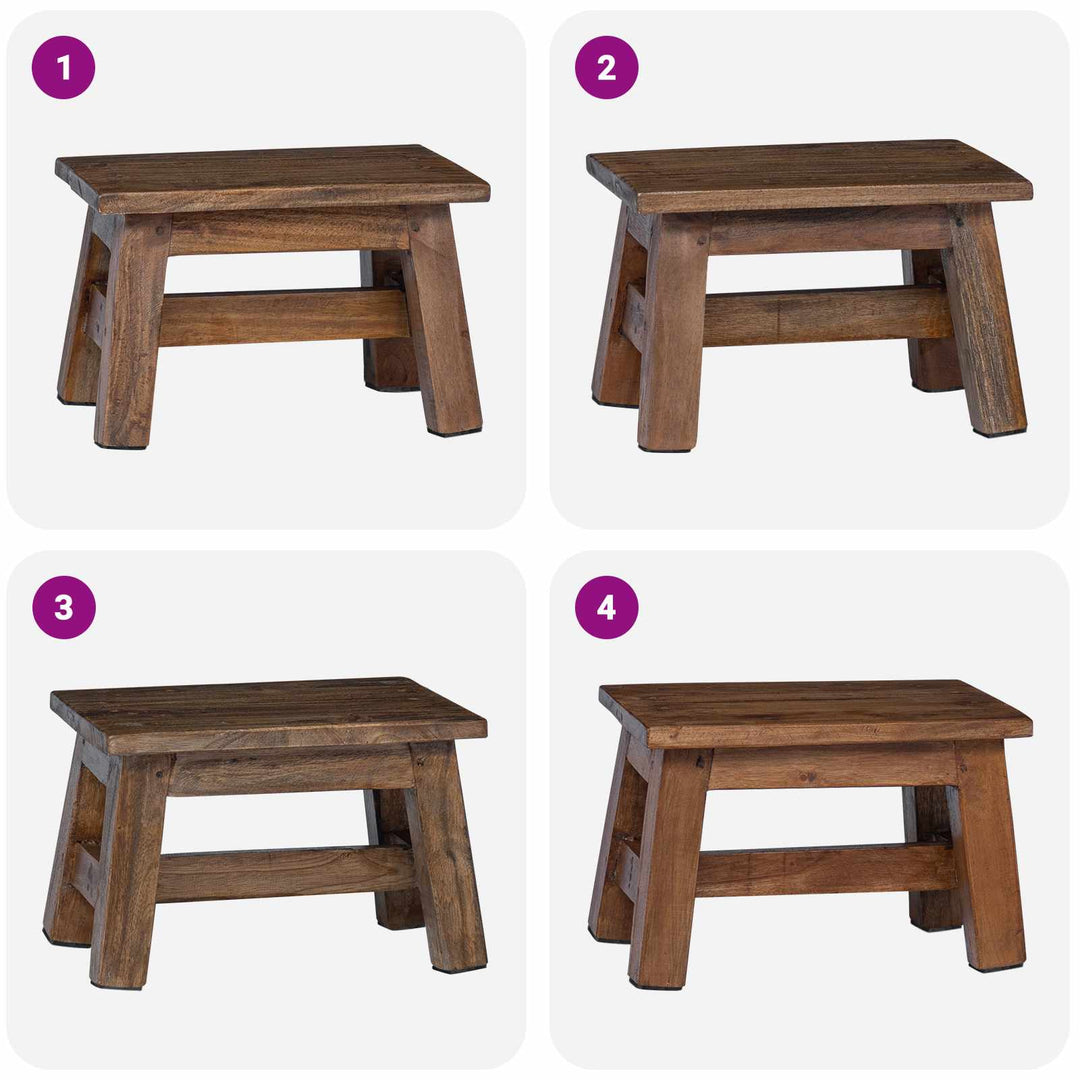 1

2

3

4