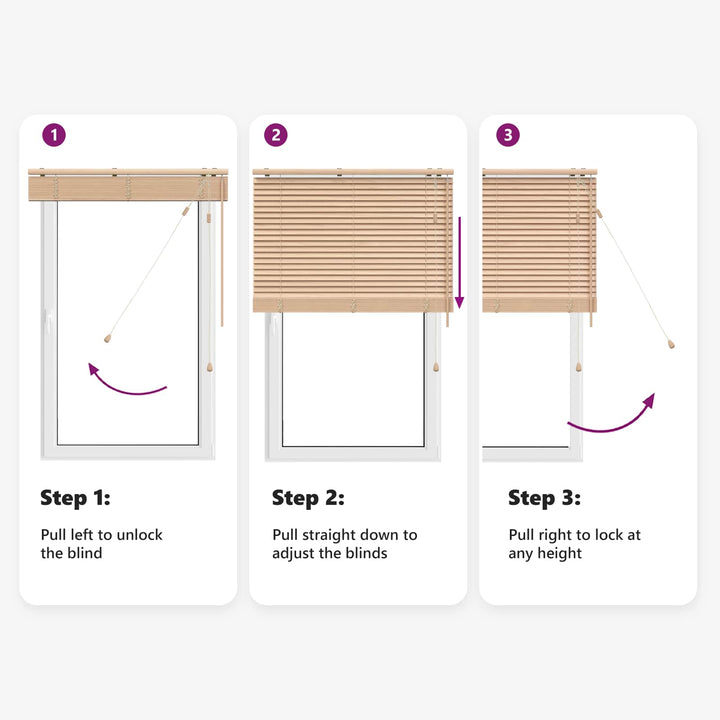 1

Step 1:

Pull left to unlock the blind

2

Step 2:

Pull straight down to adjust the blinds

3

Step 3:

Pull right to lock at any height