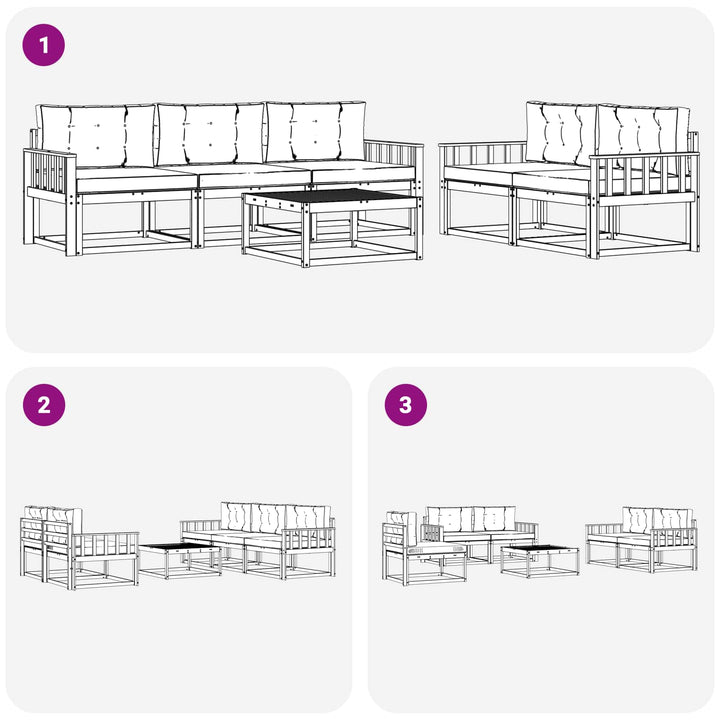 1

2

3