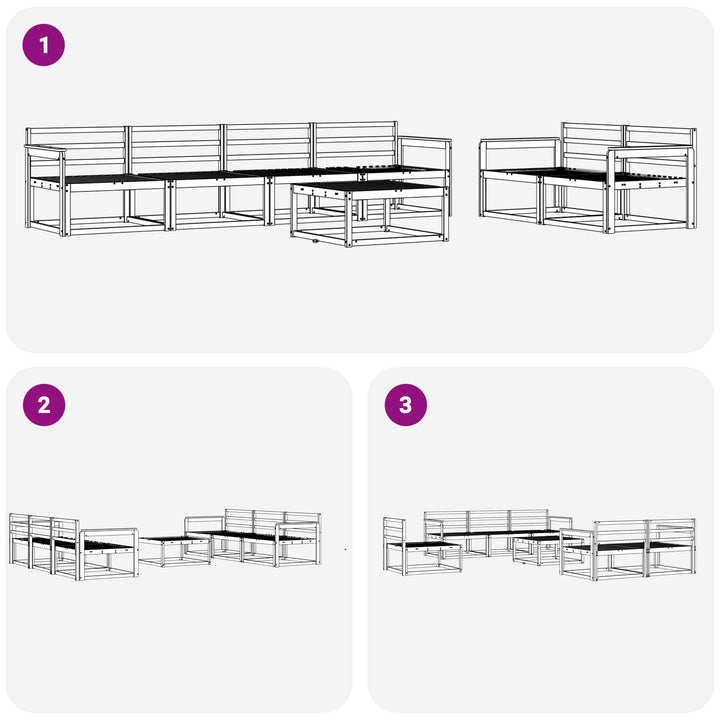 1

2

3