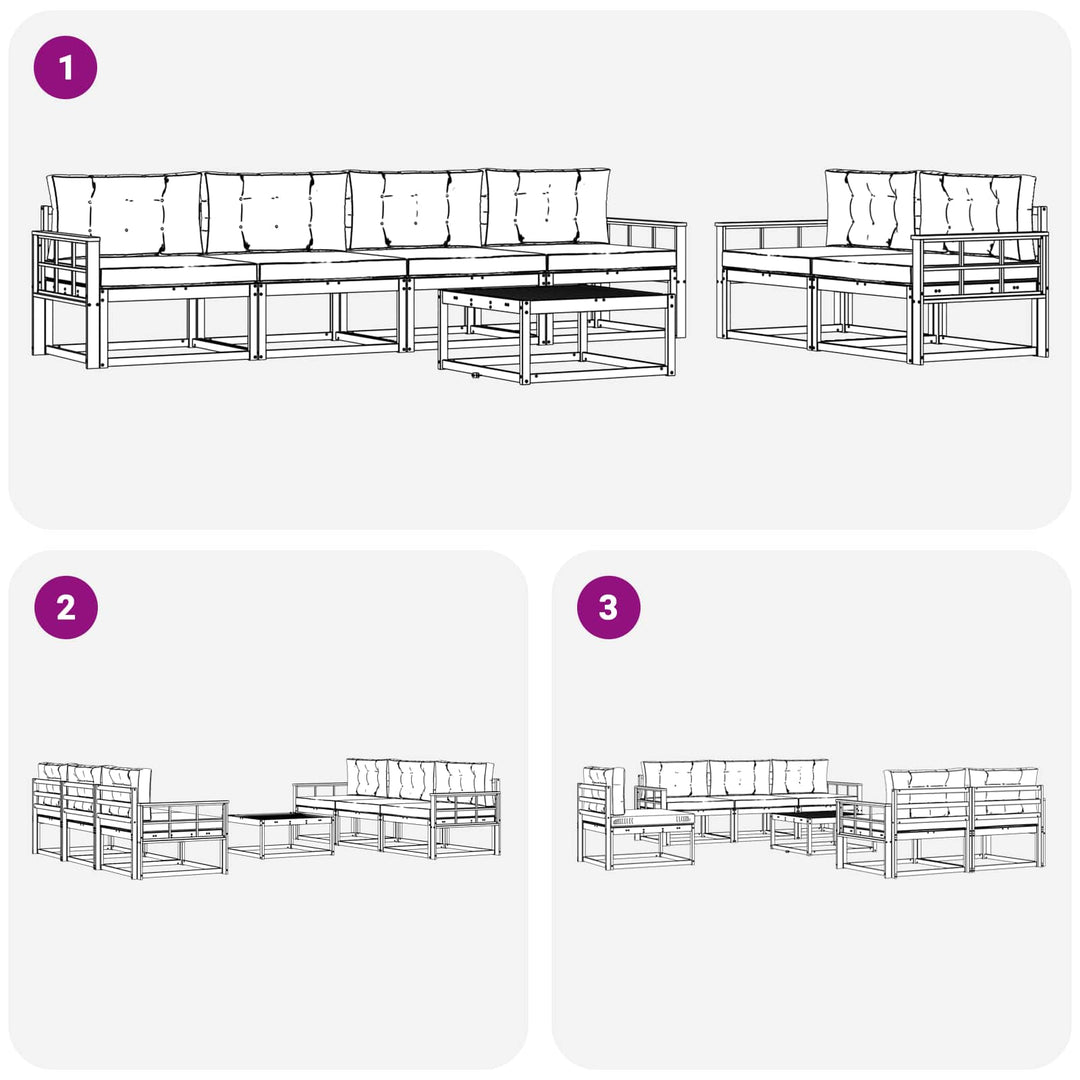 1

2

3