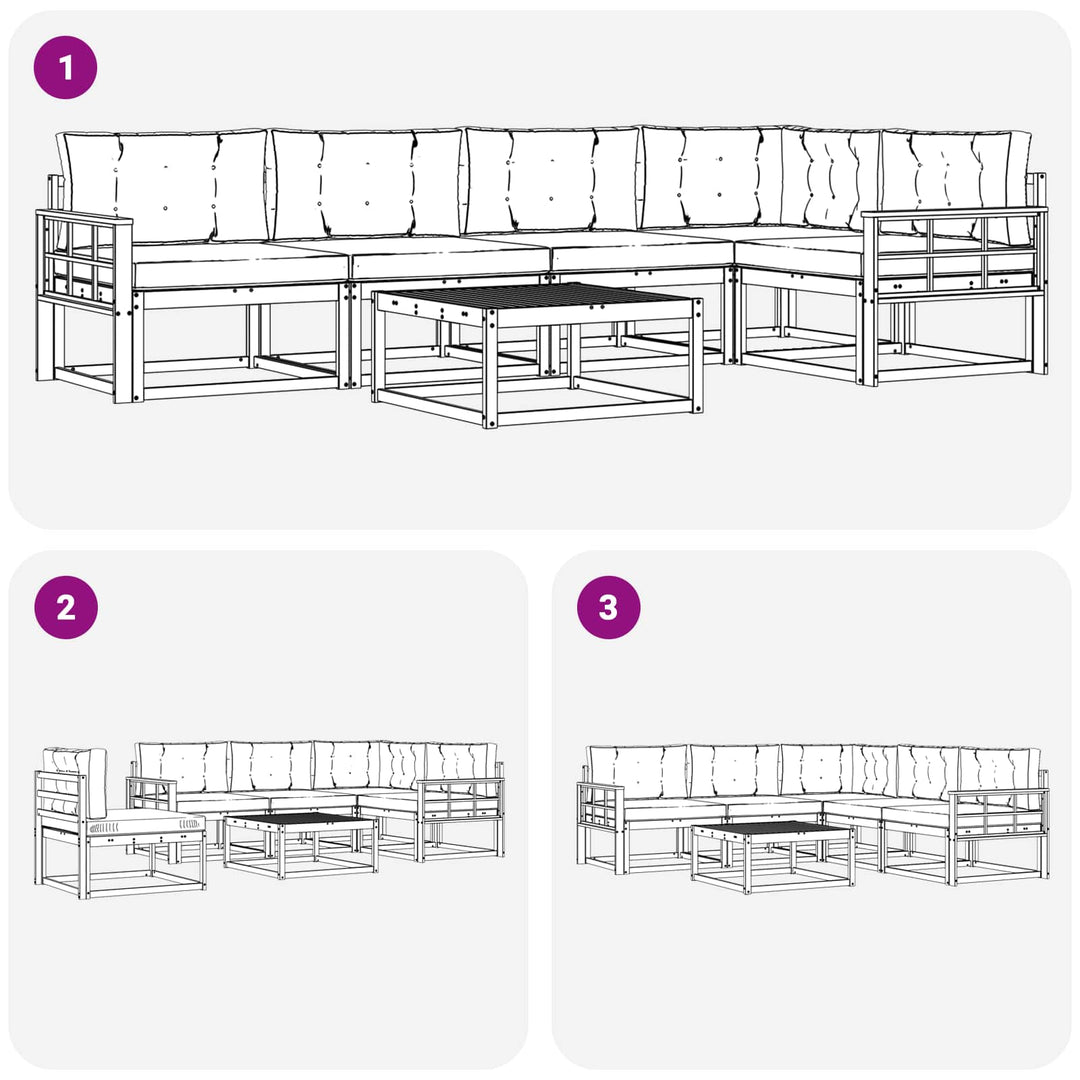 1

2

3