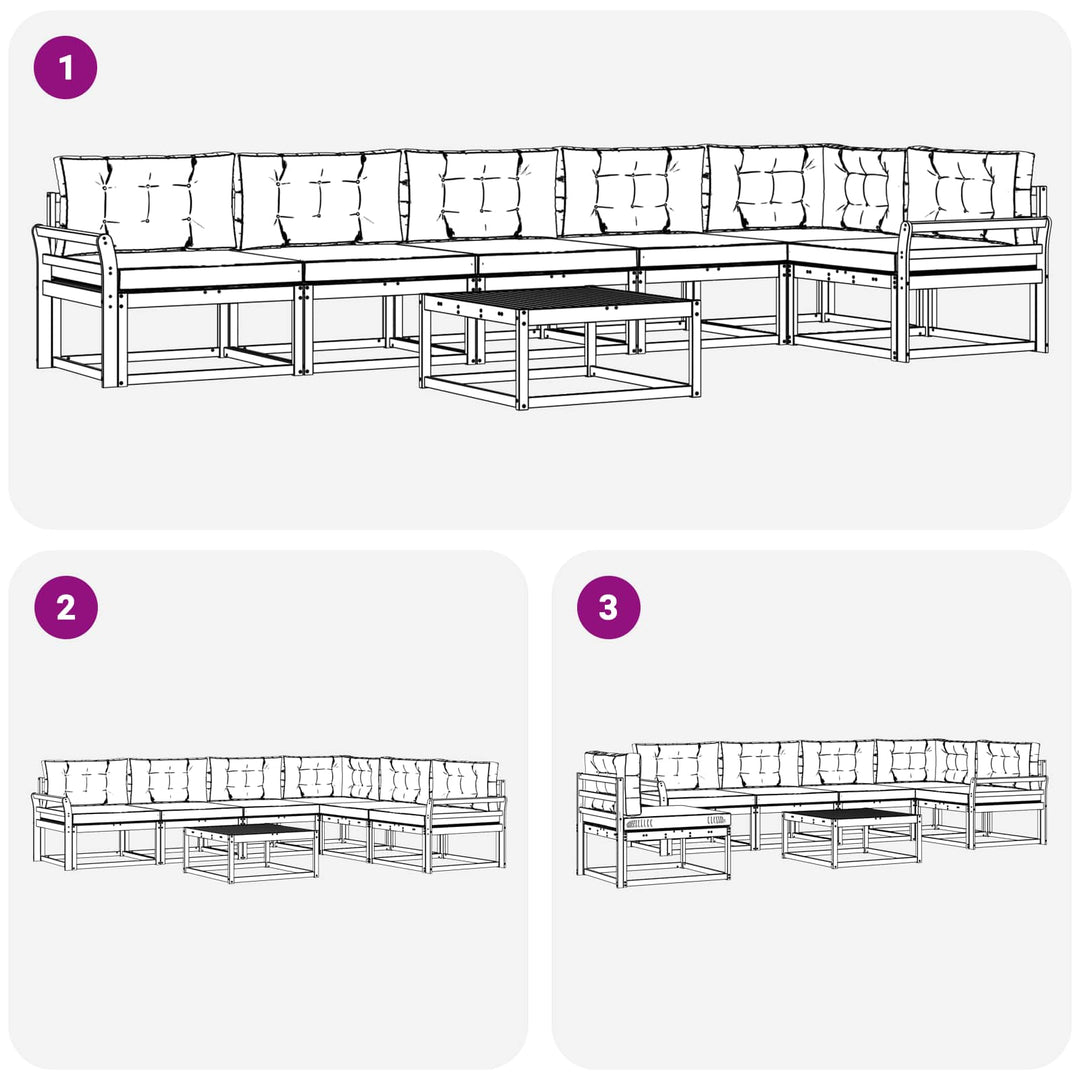 1

2

3