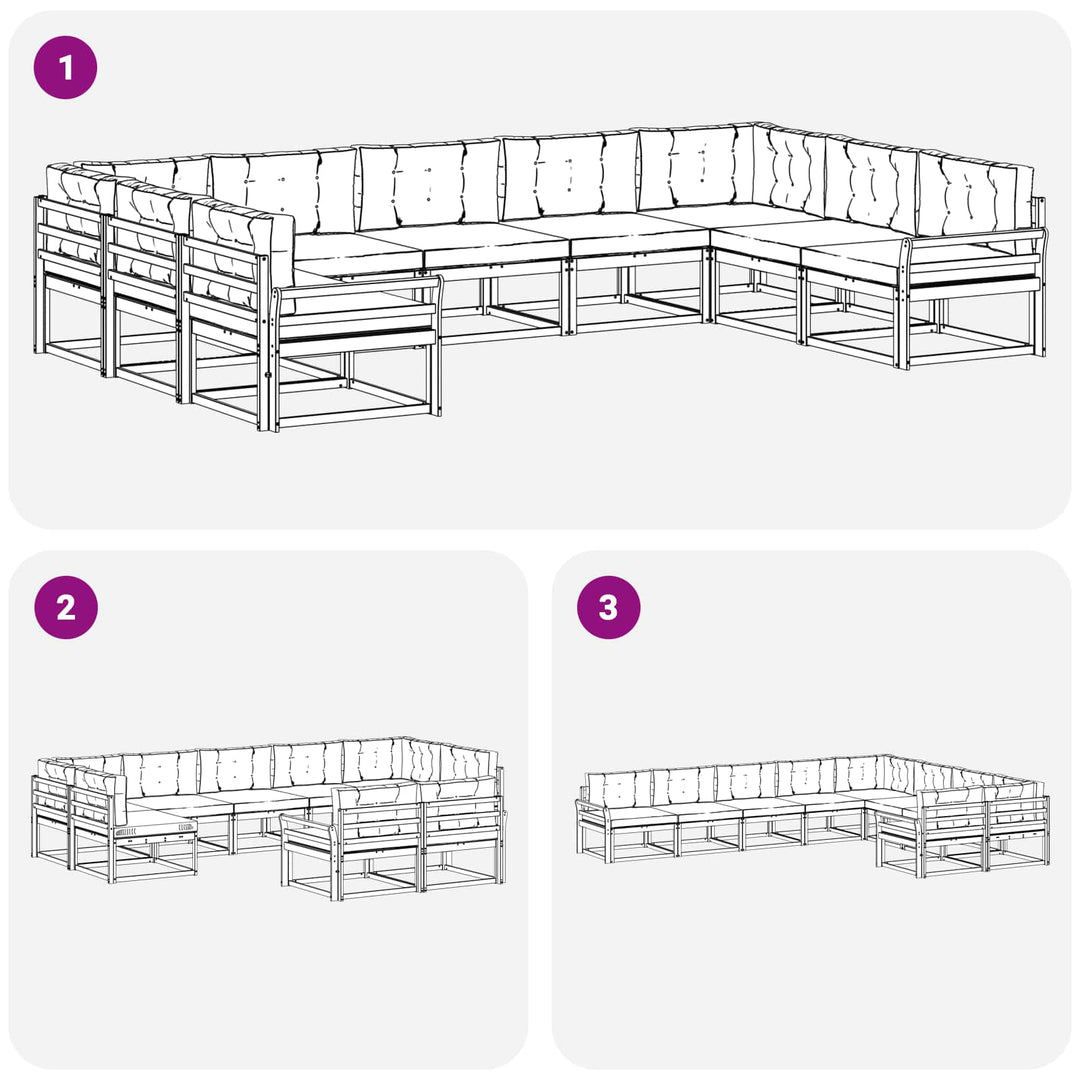 1

2

3