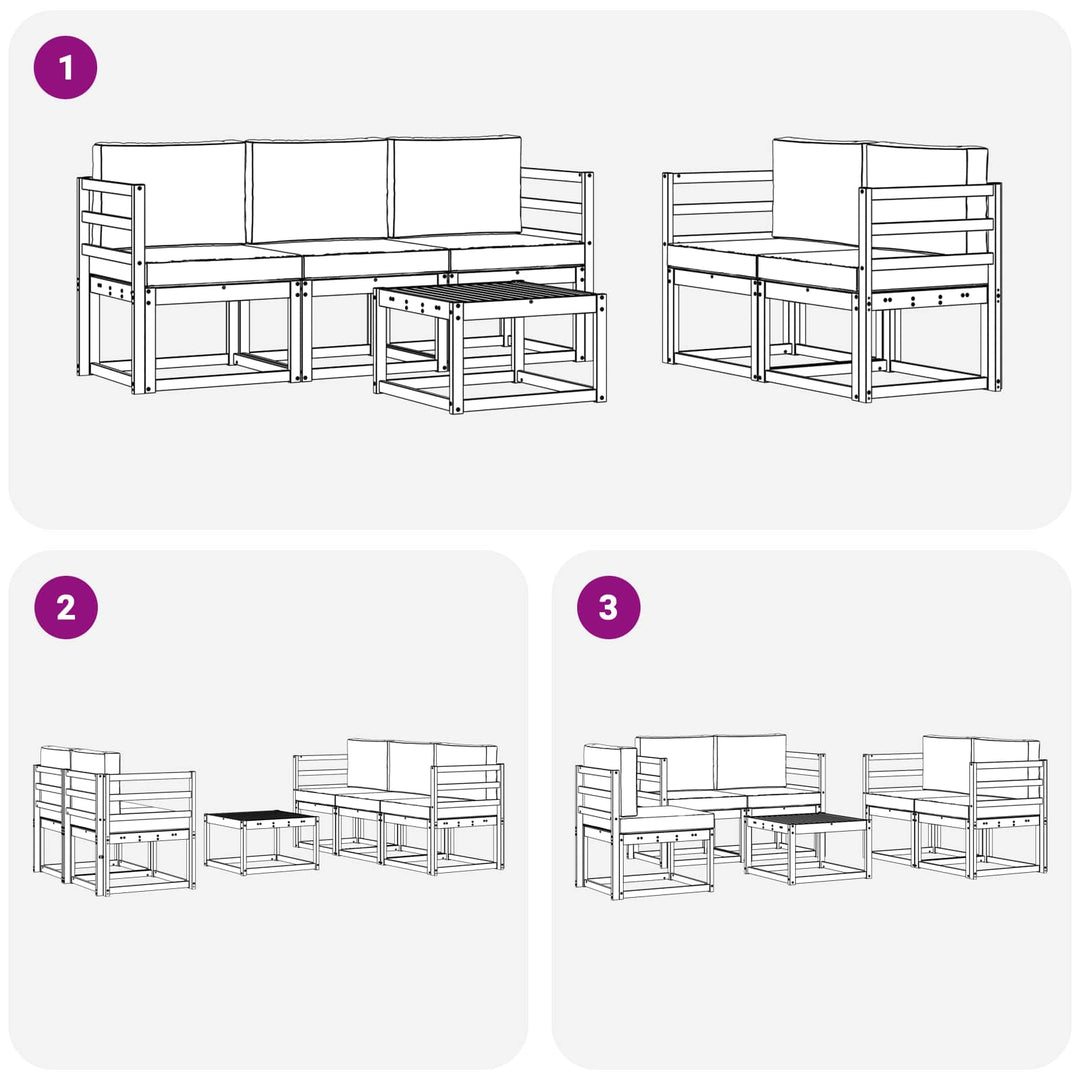 1

2

3