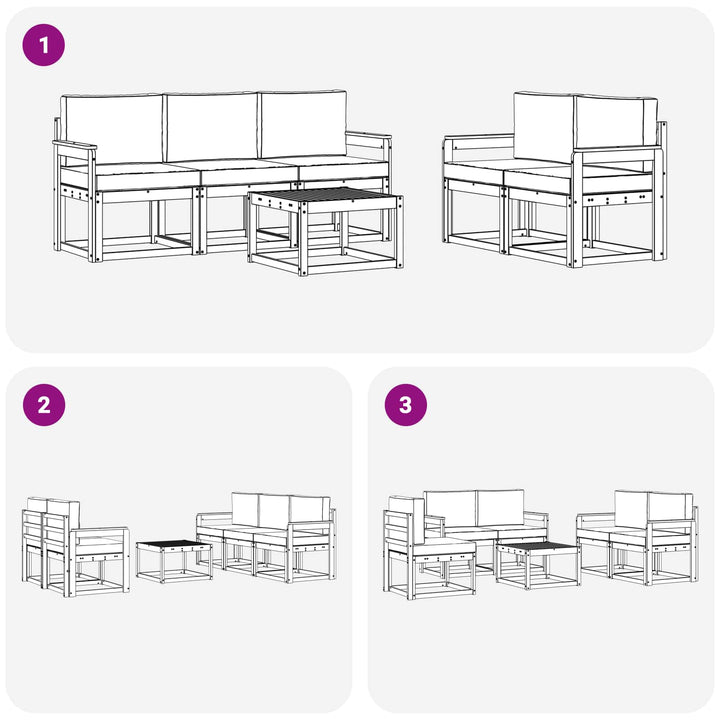 1

2

3