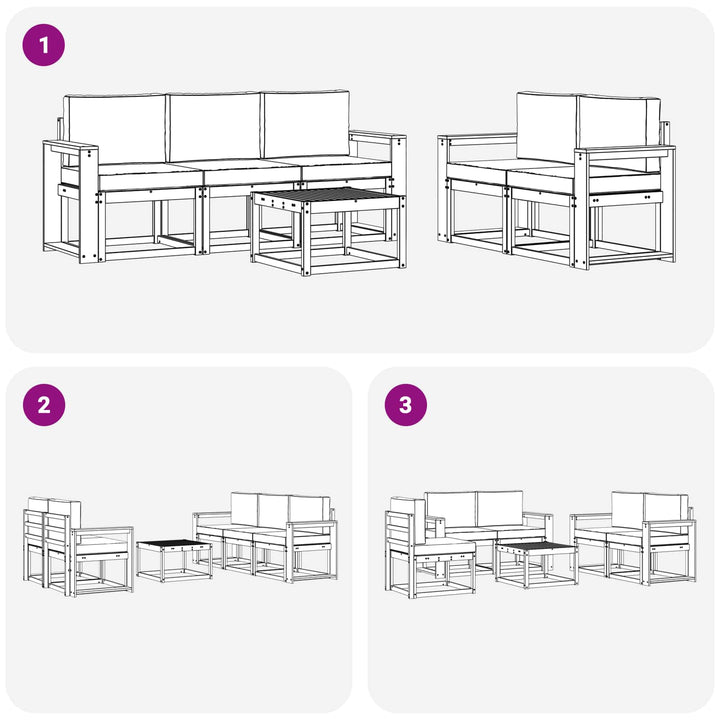 1

2

3