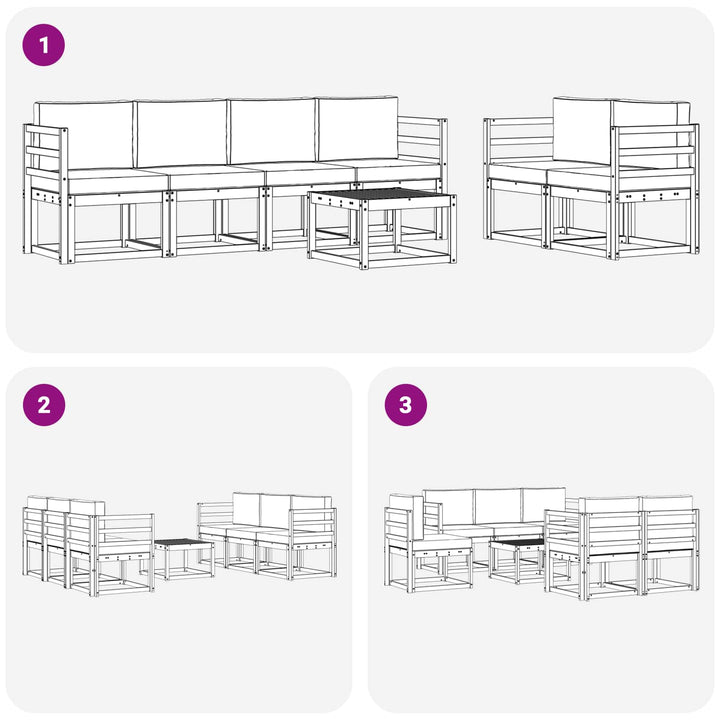 1

2

3