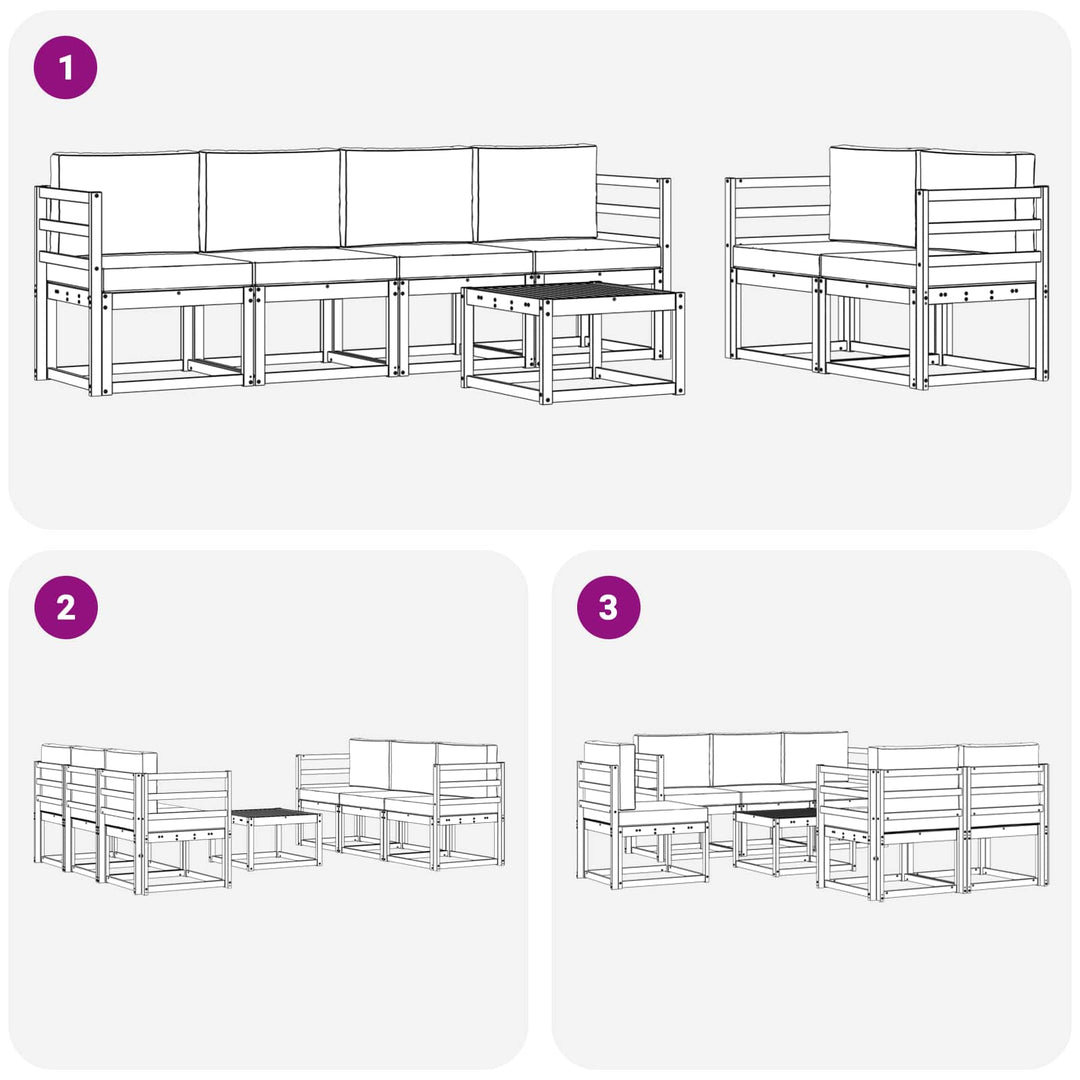 1

2

3