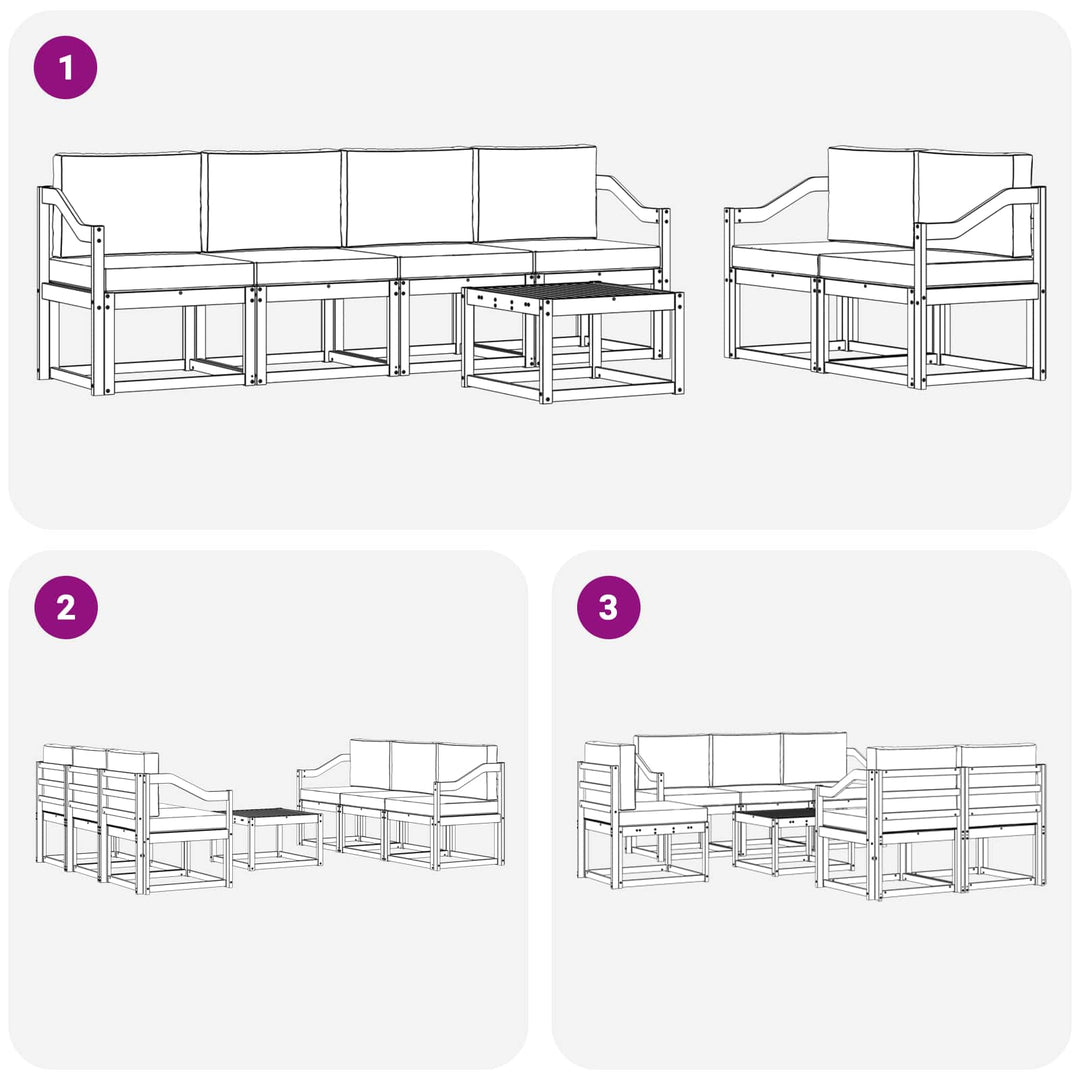 1

2

3