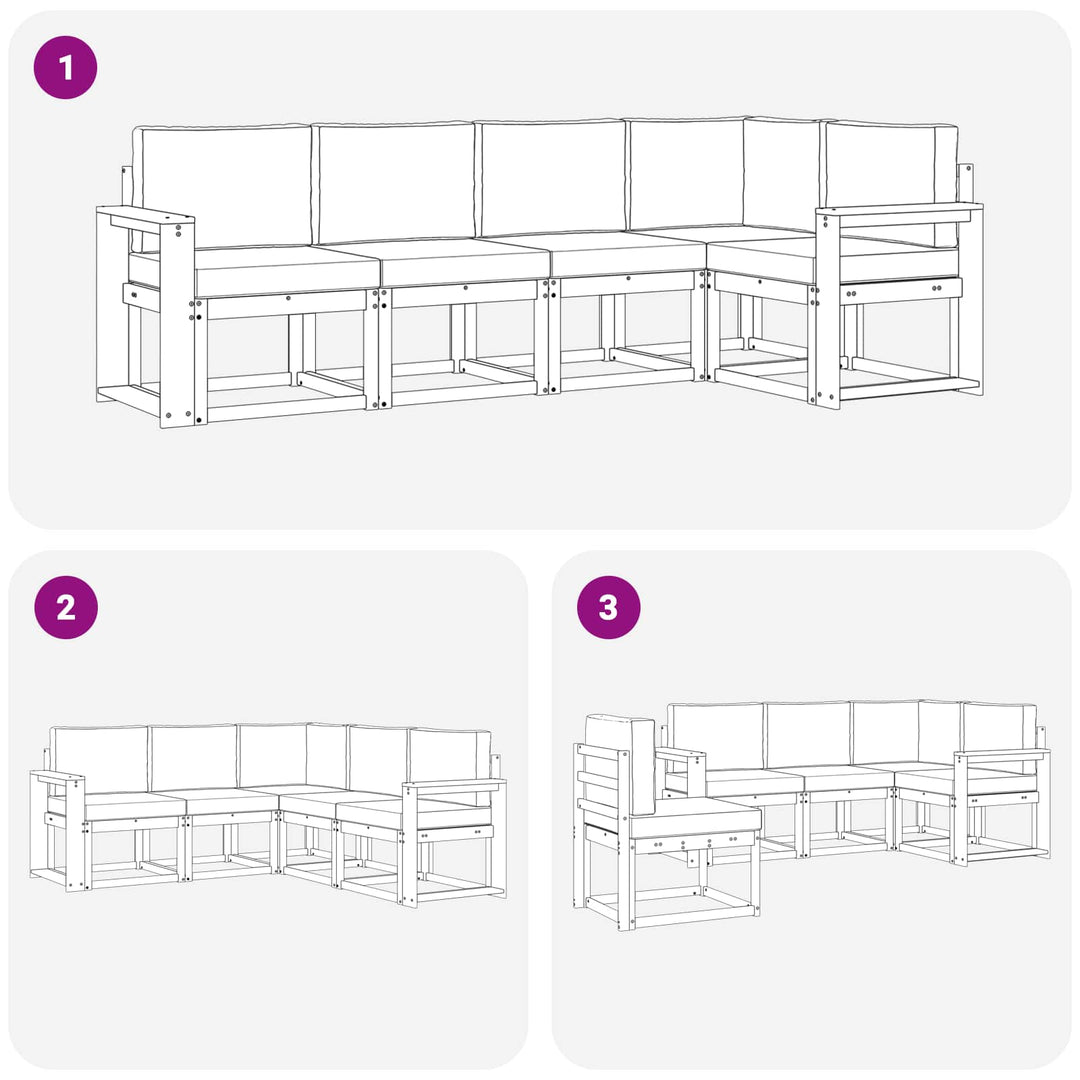 1

2

3