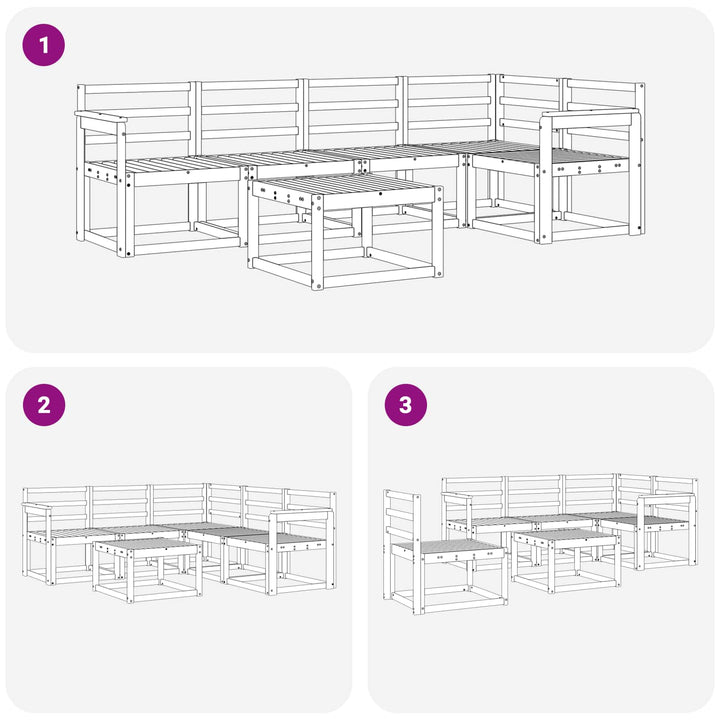 1

2

3