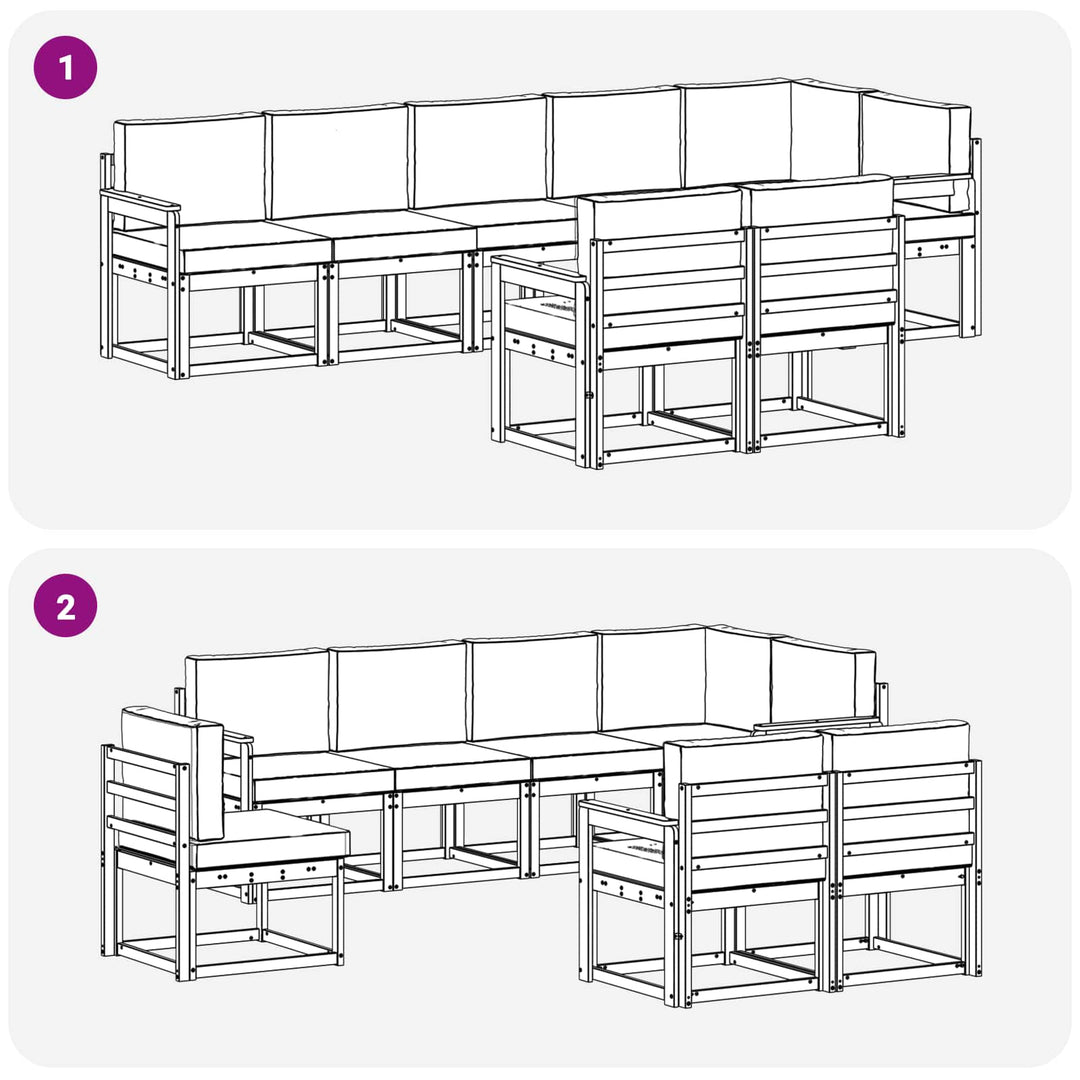 1

2