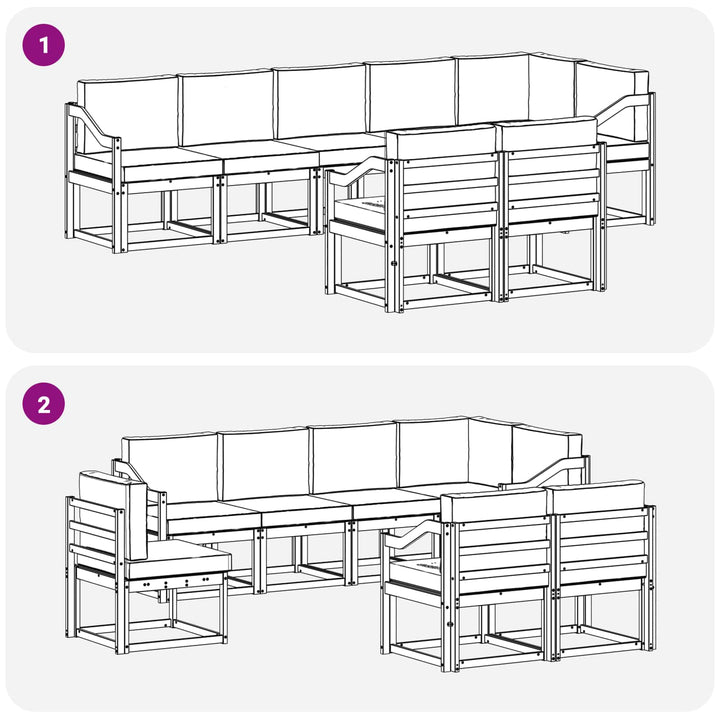 1

2