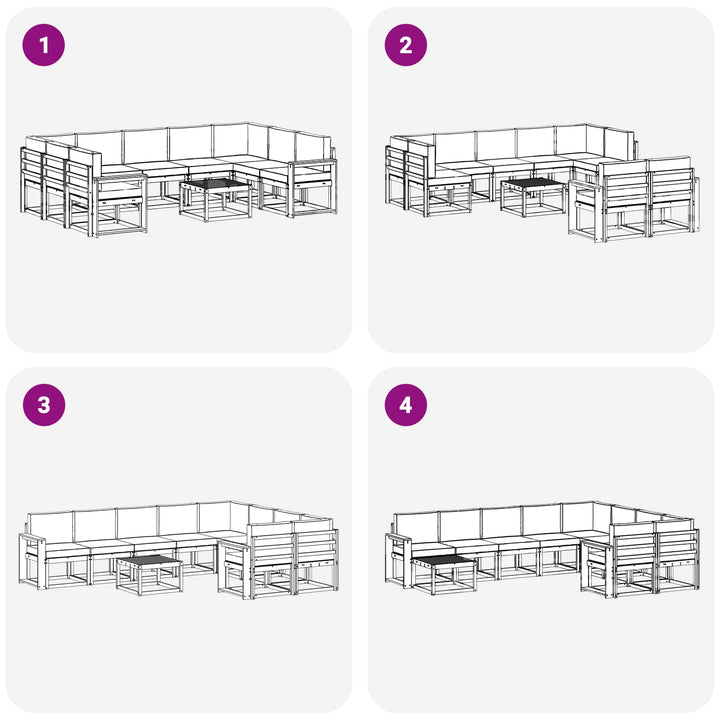 1

2

3

4