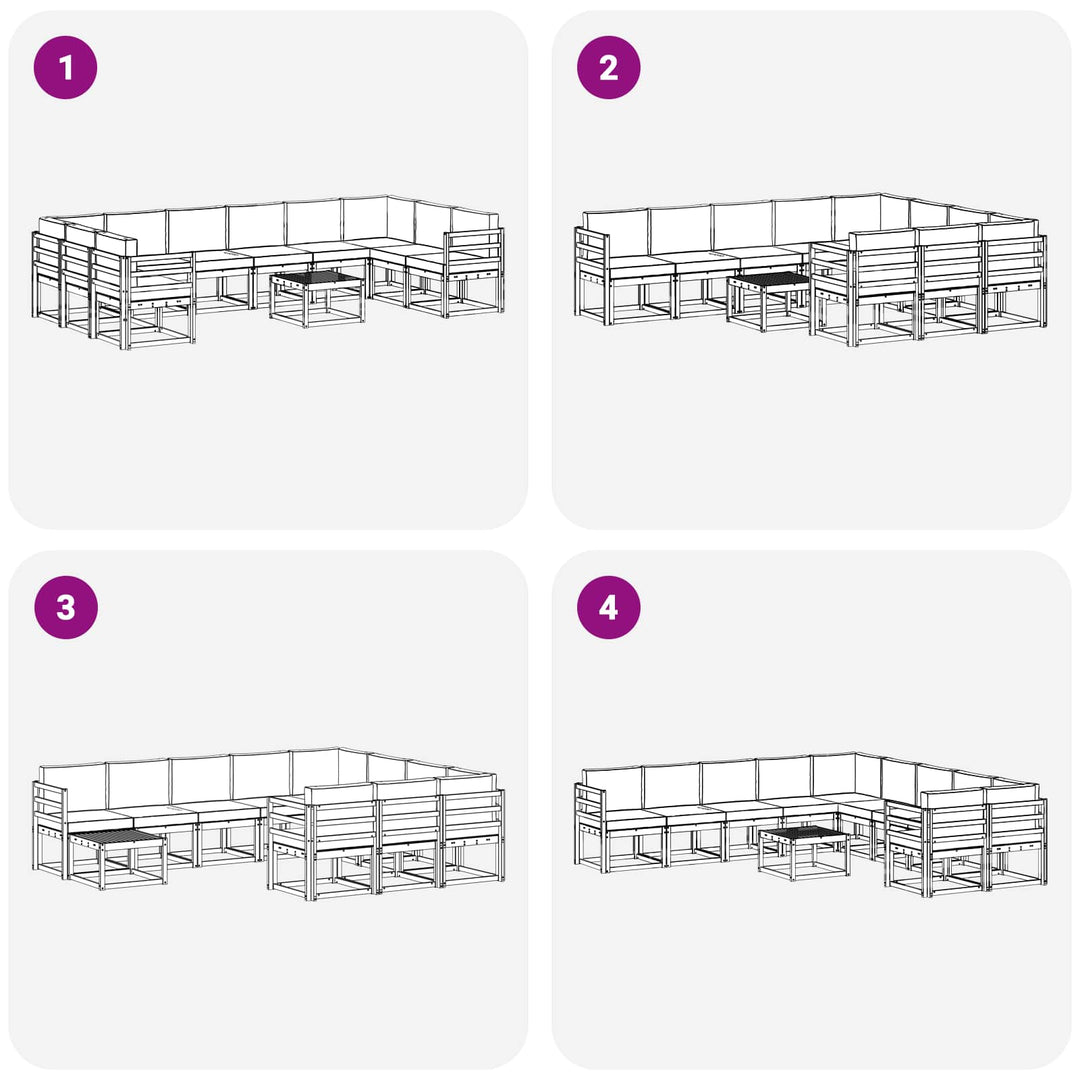 1

2

3

4