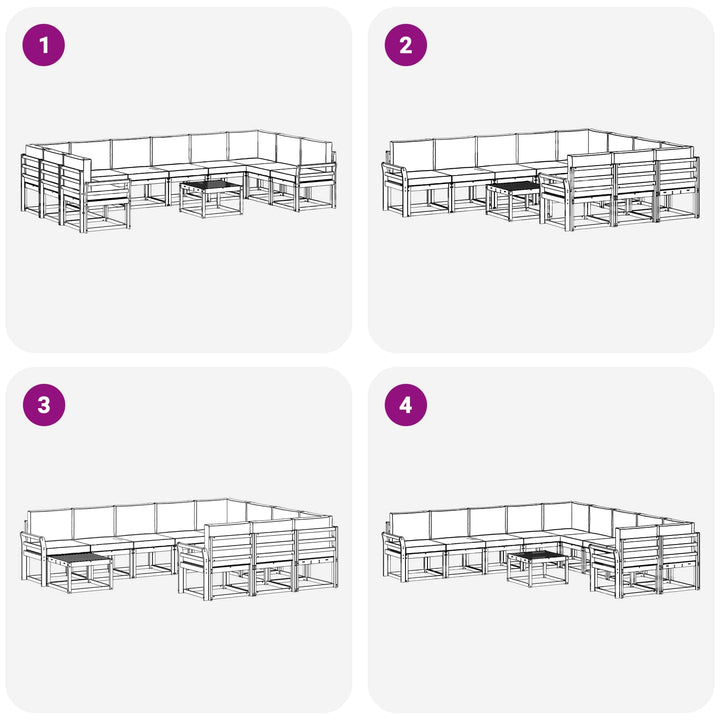 1

2

3

4