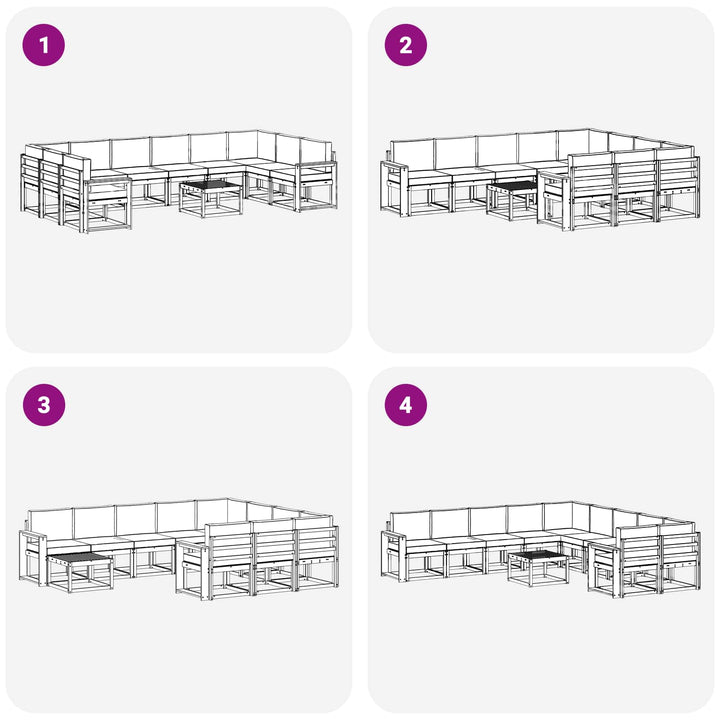 1

2

3

4