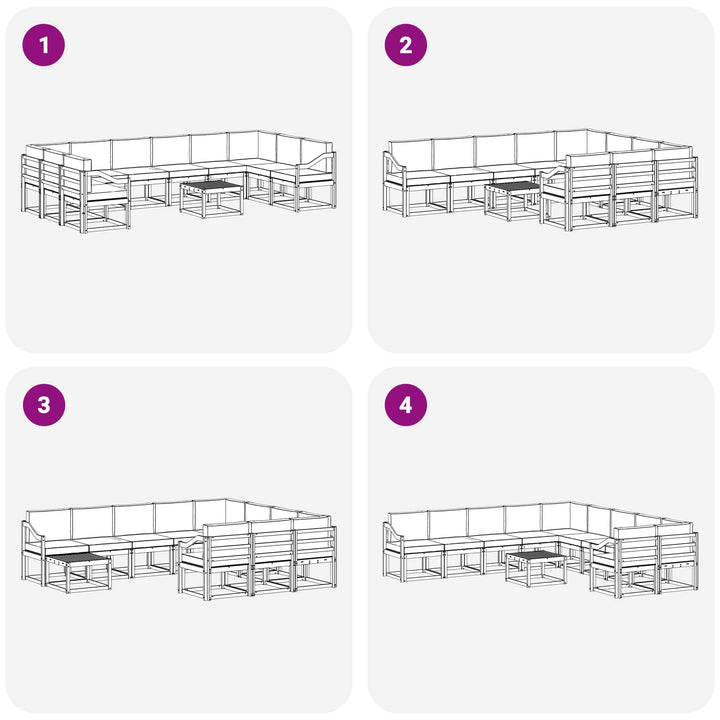 1

2

3

4