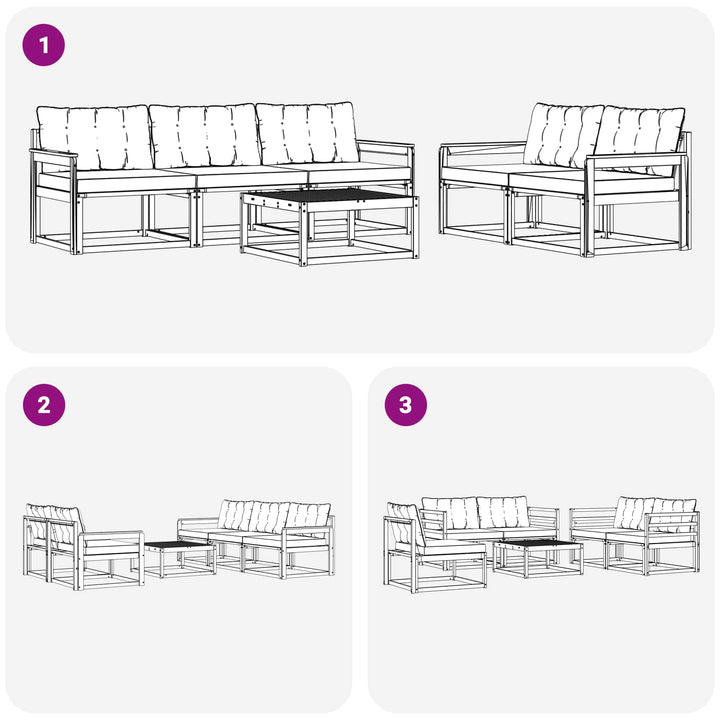 1

2

3