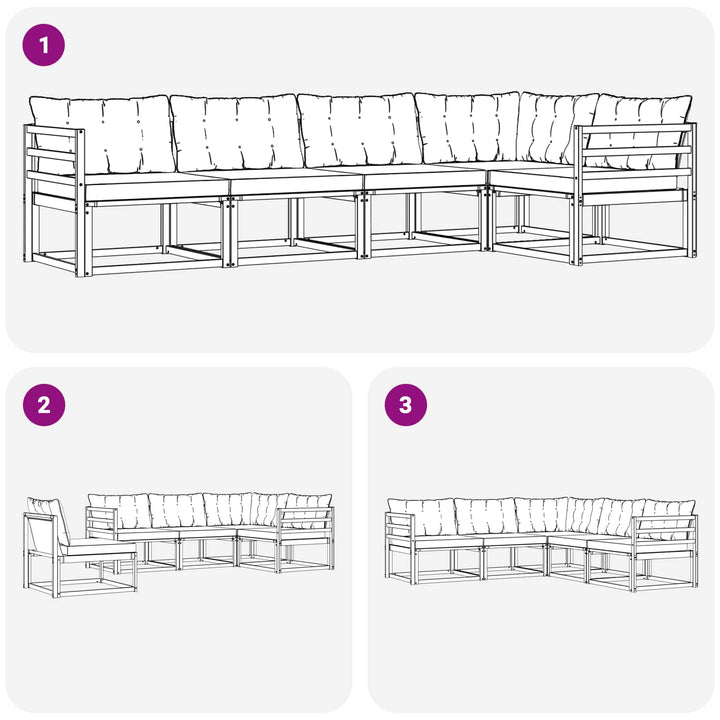 1

2

3