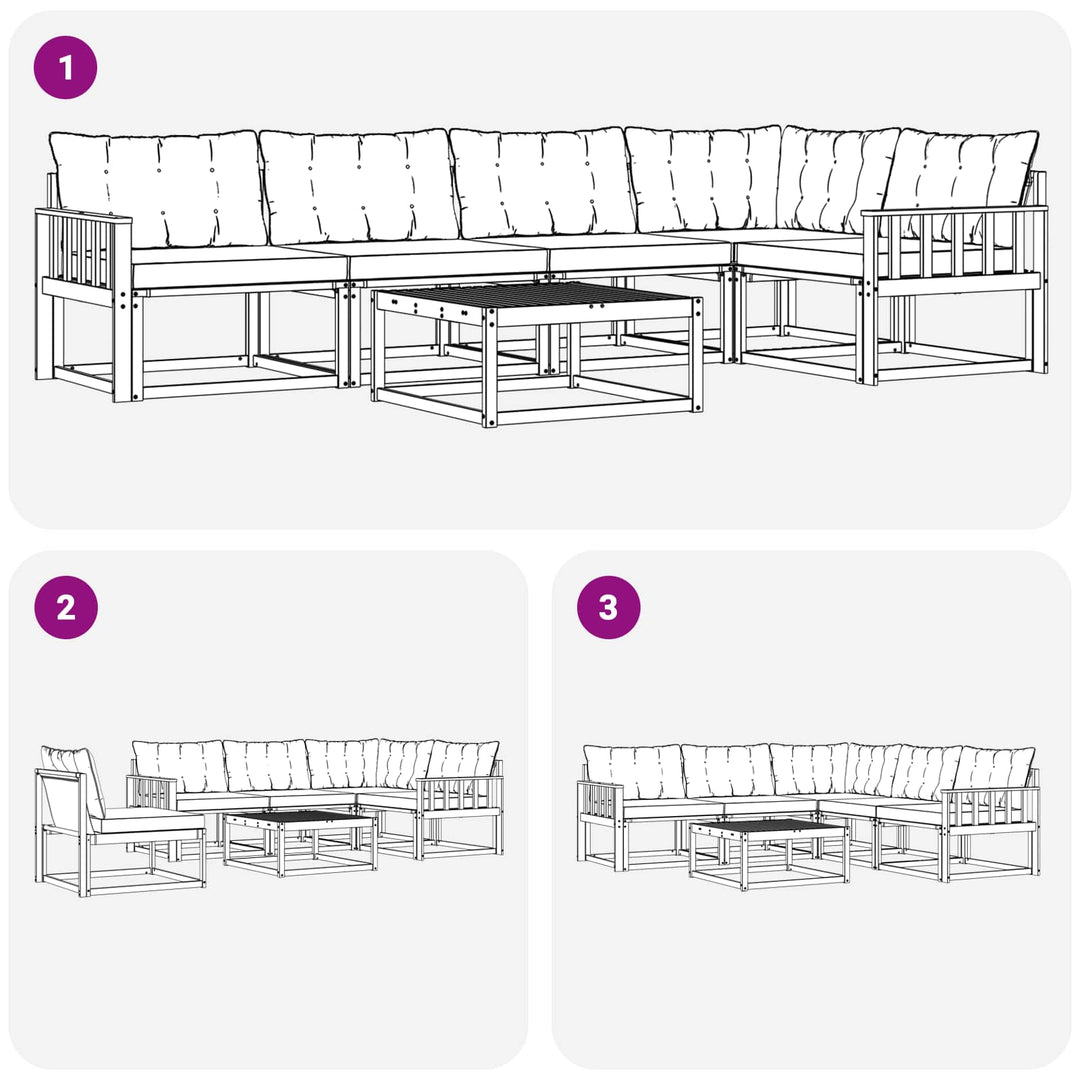 1

2

3