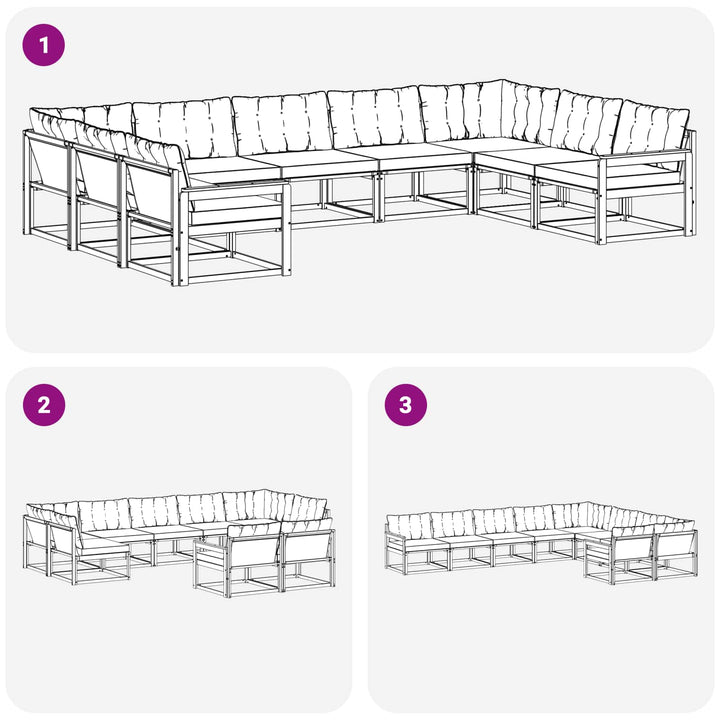 1

2

3