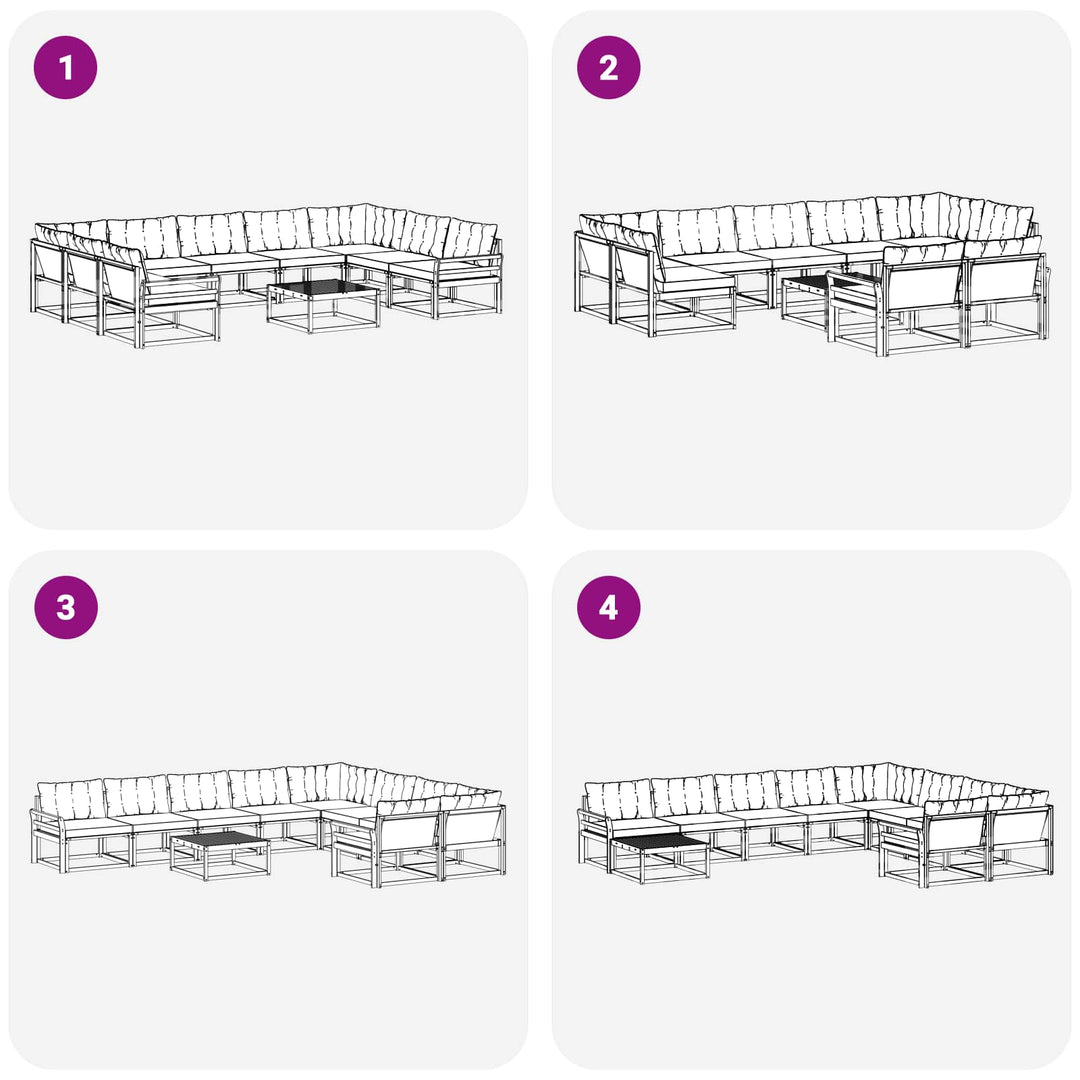 1

2

3

4