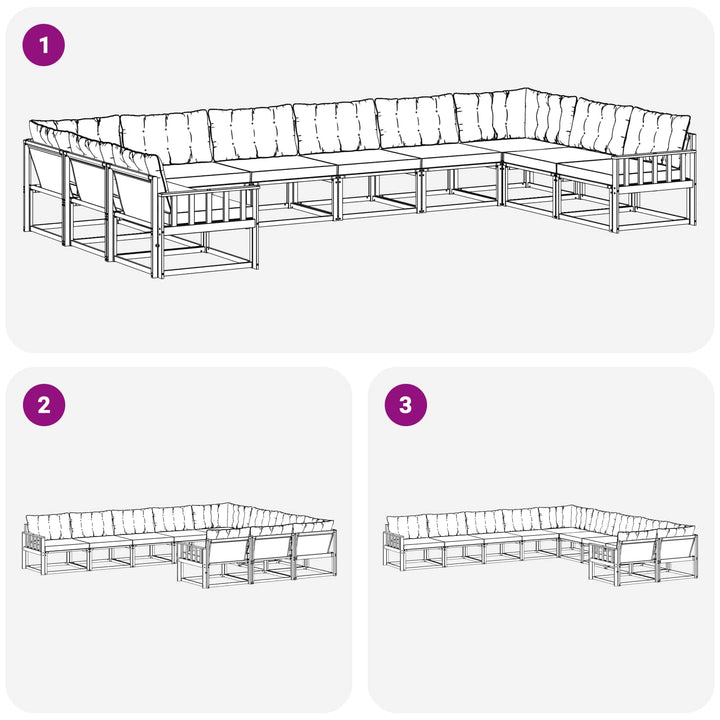 1

2

3