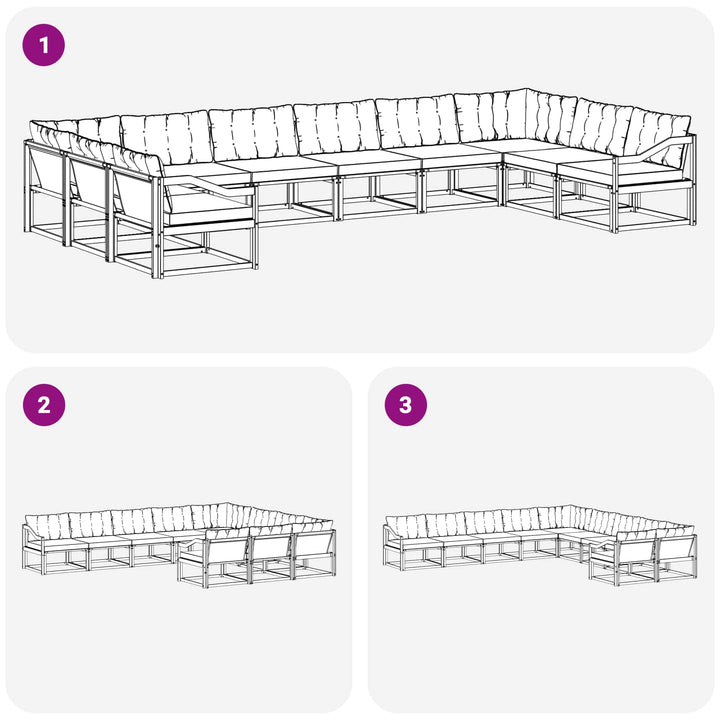 1

2

3