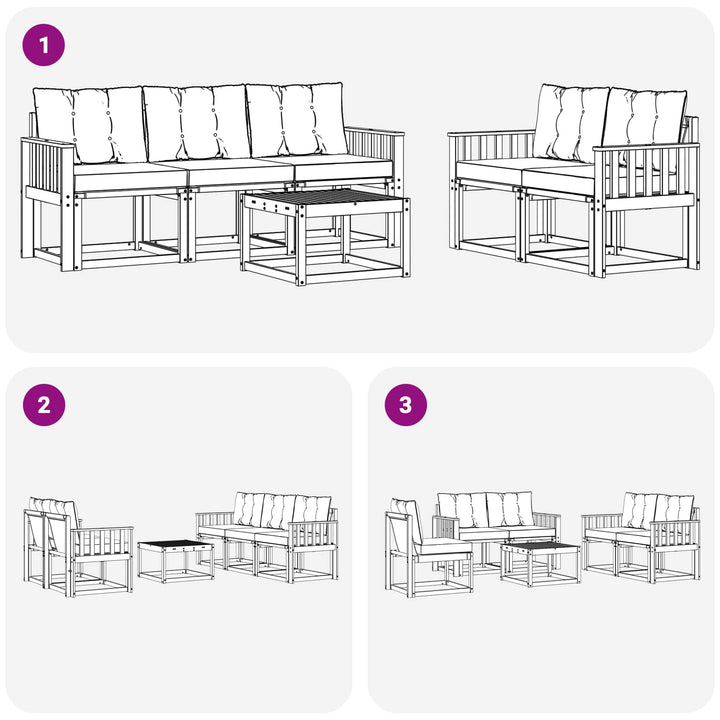 1

2

3