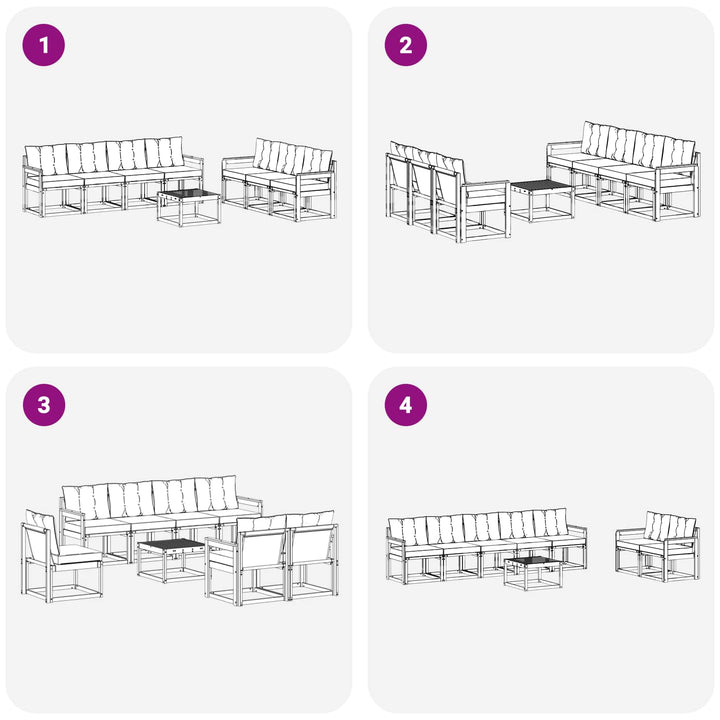 1

2

3

4