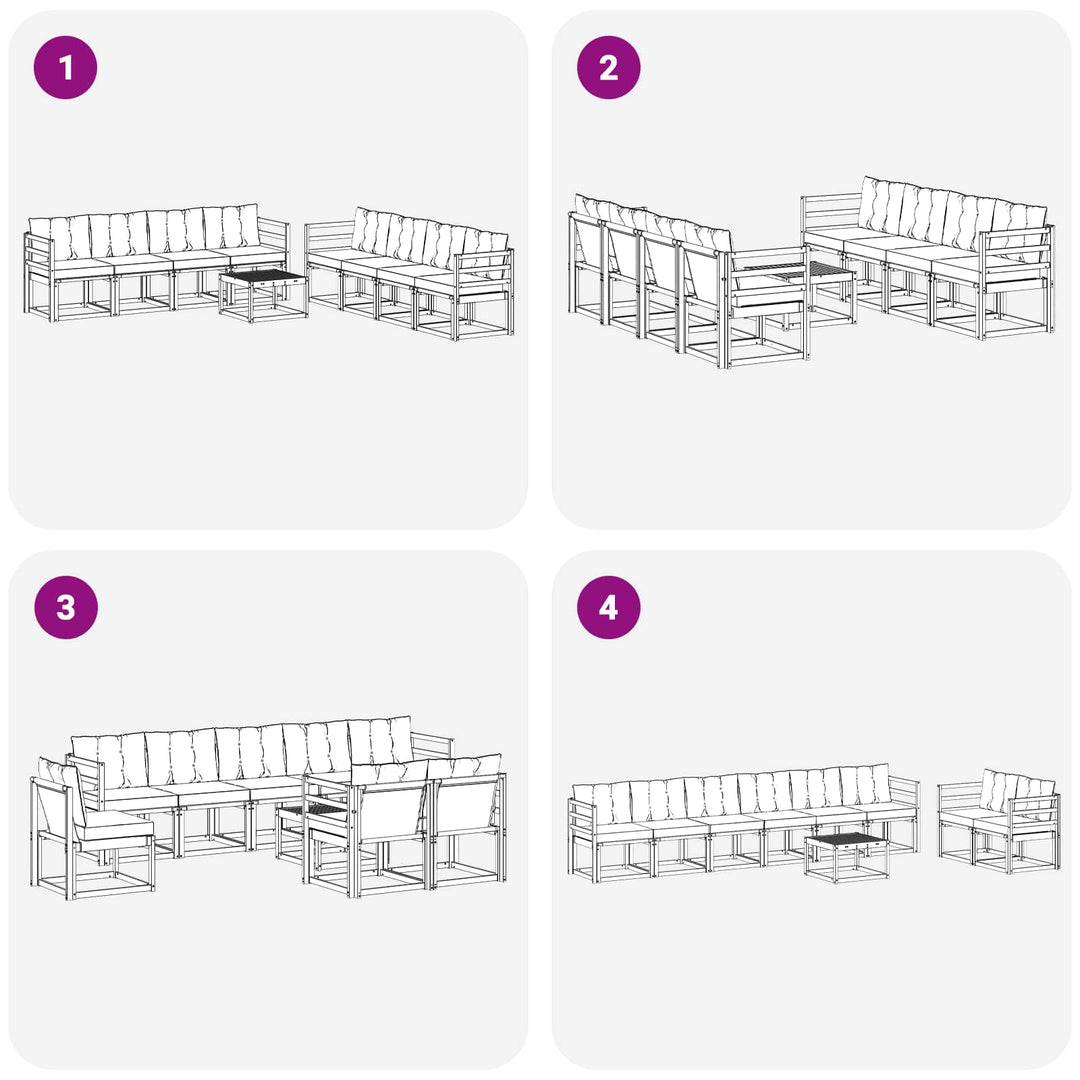 1

2

3

4