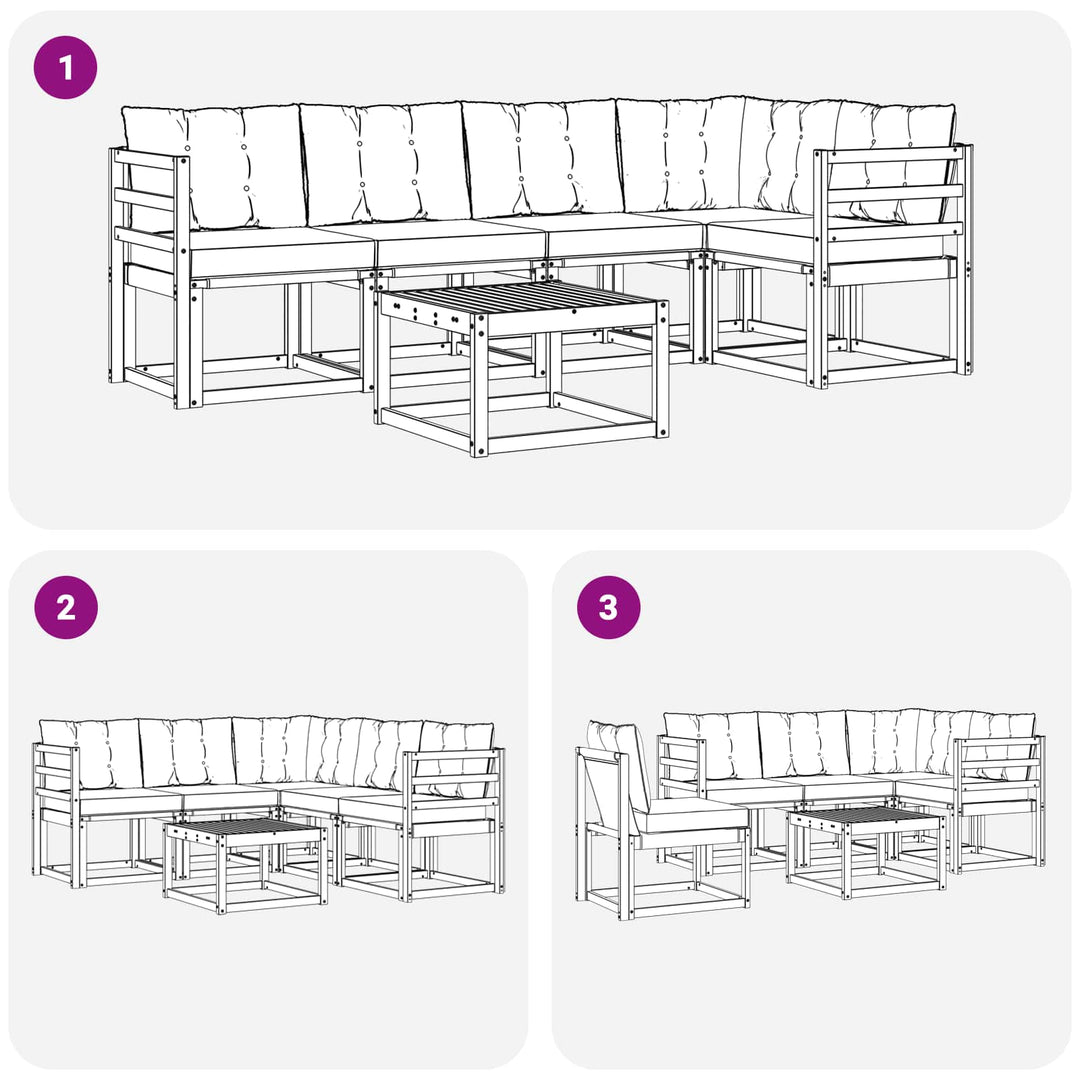 1

2

3