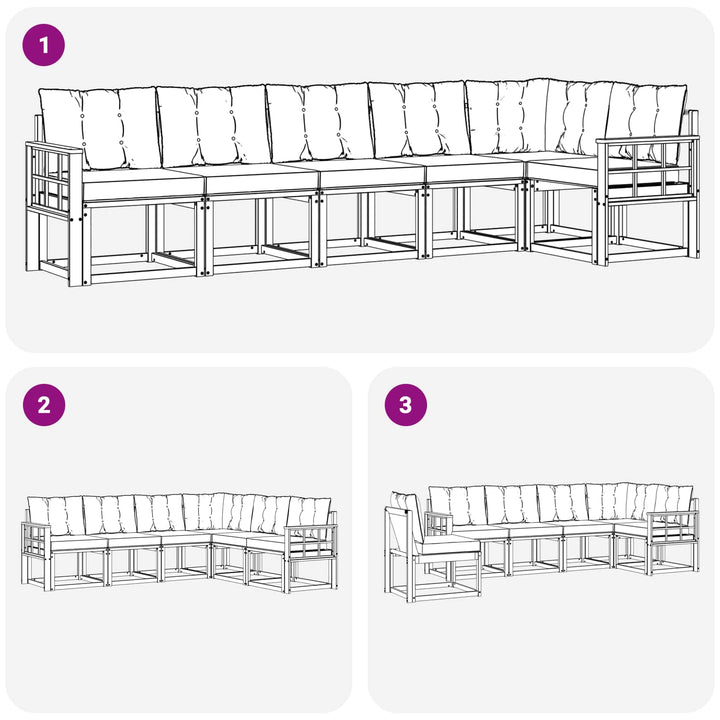 1

2

3