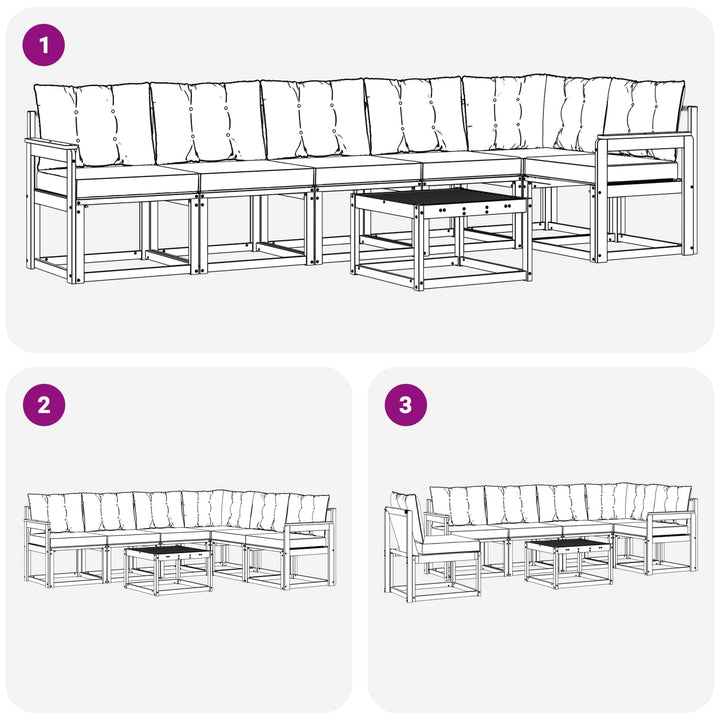 1

2

3