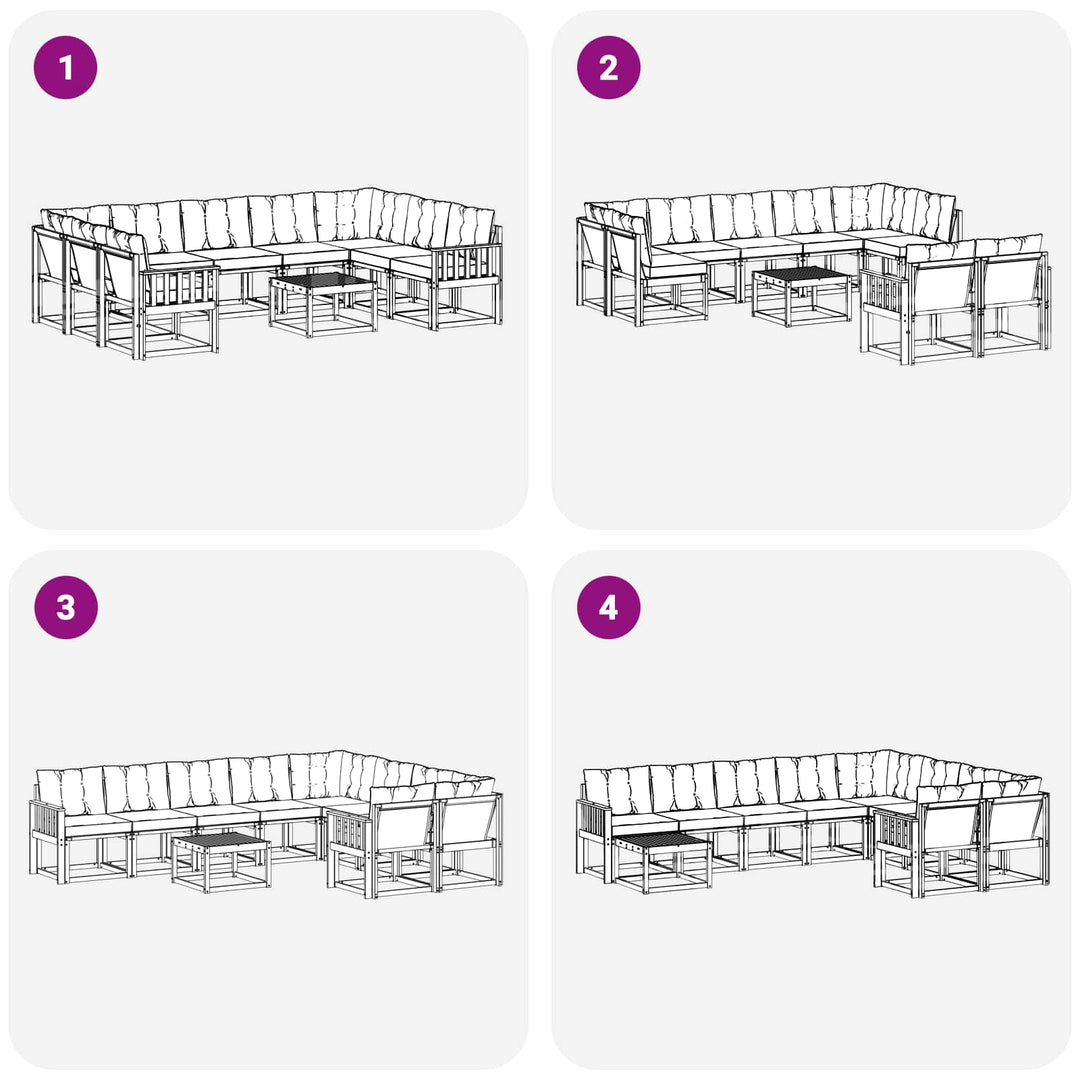 1

2

3

4