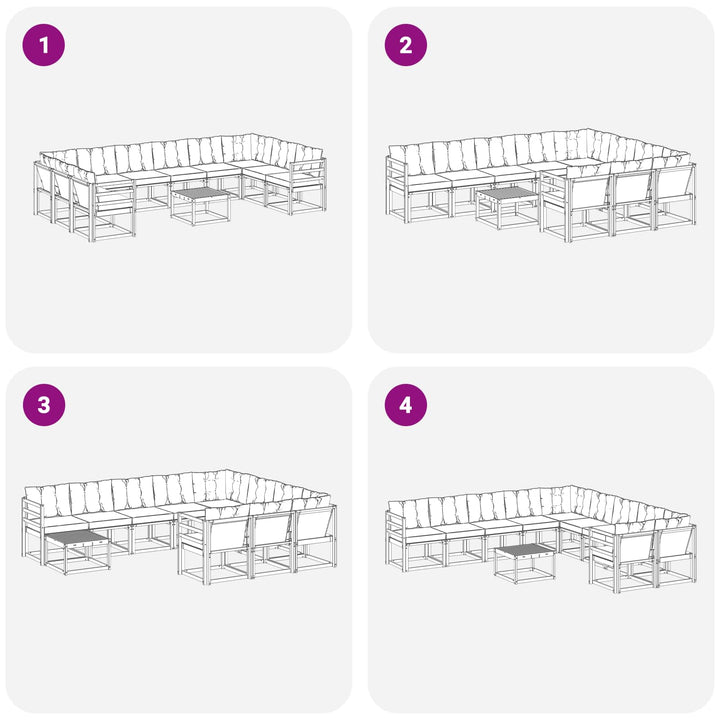 1

2

3

4