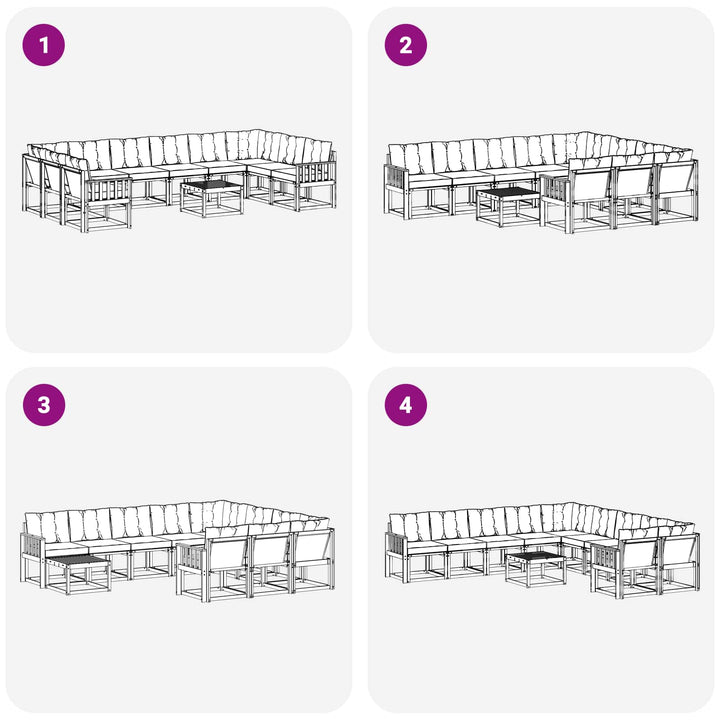 1

2

3

4