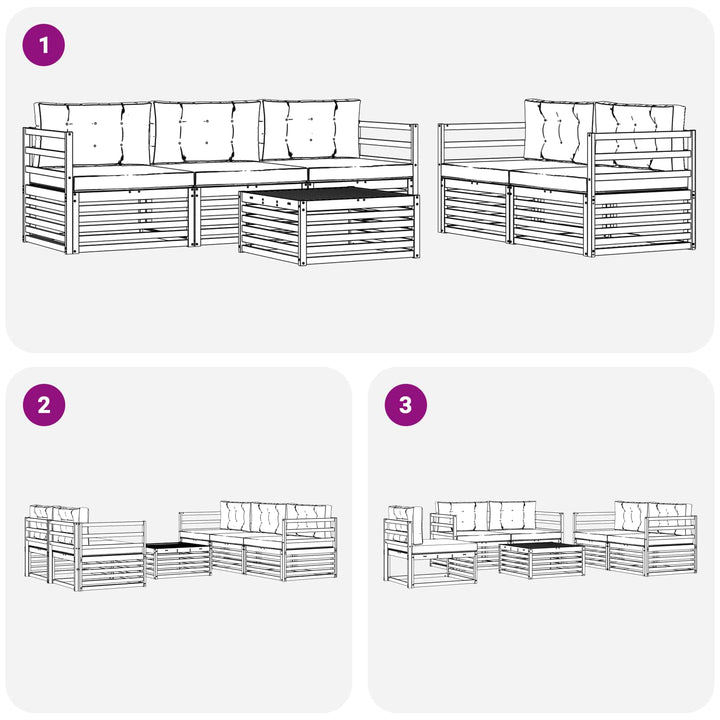 1

2

3