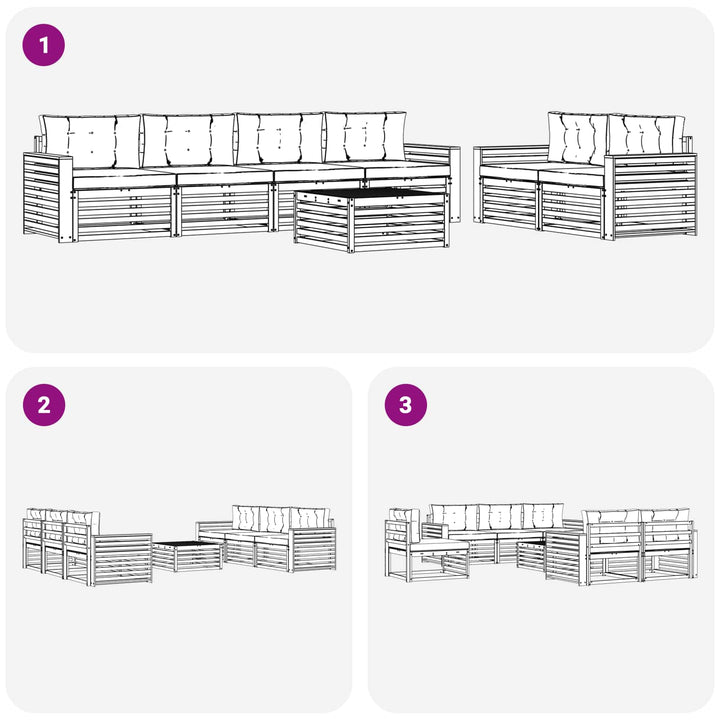 1

2

3