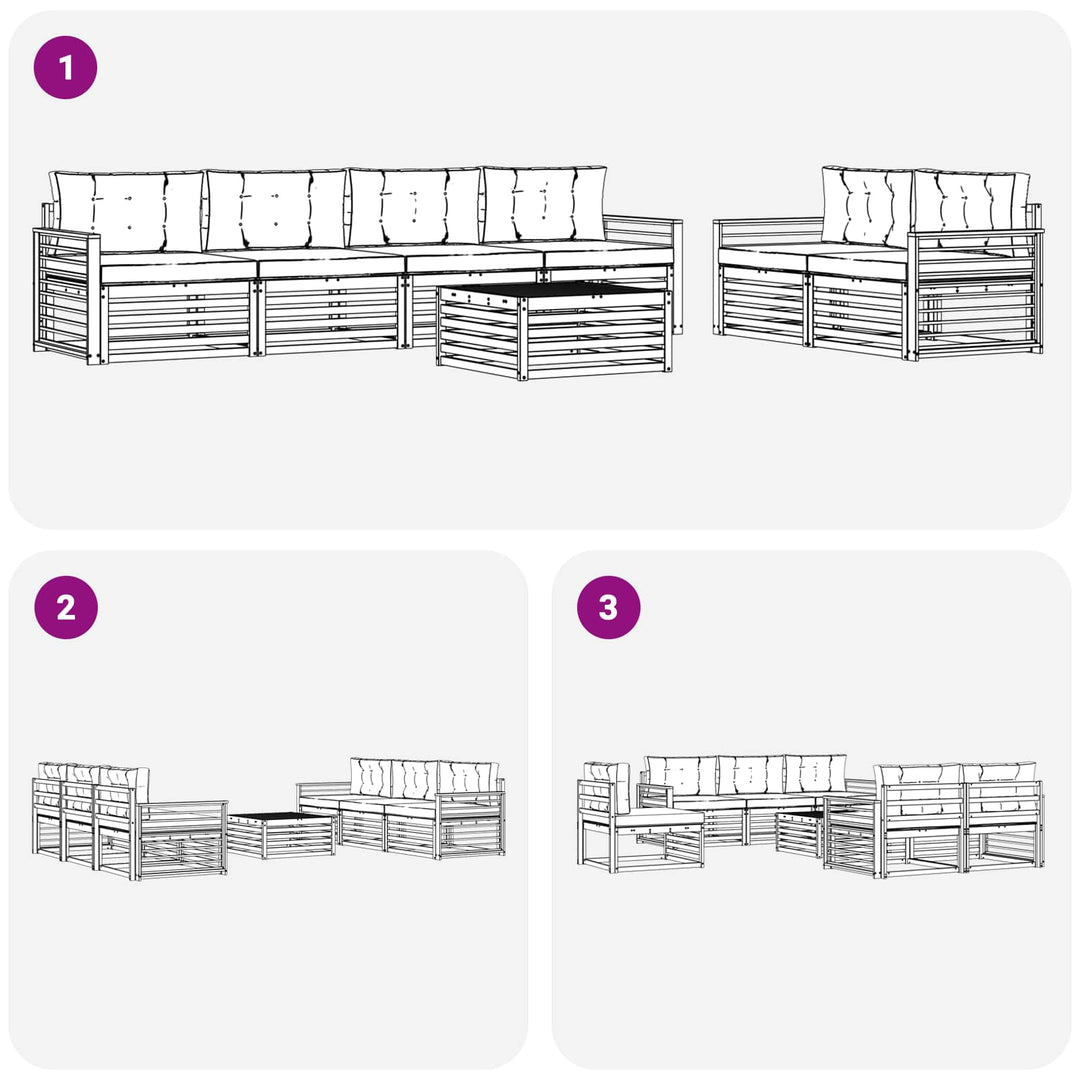 1

2

3