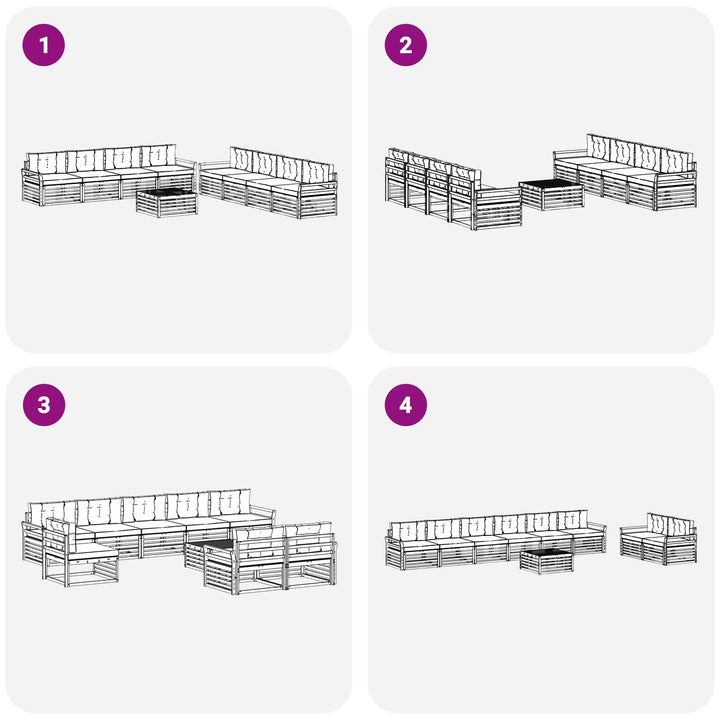 1

2

3

4