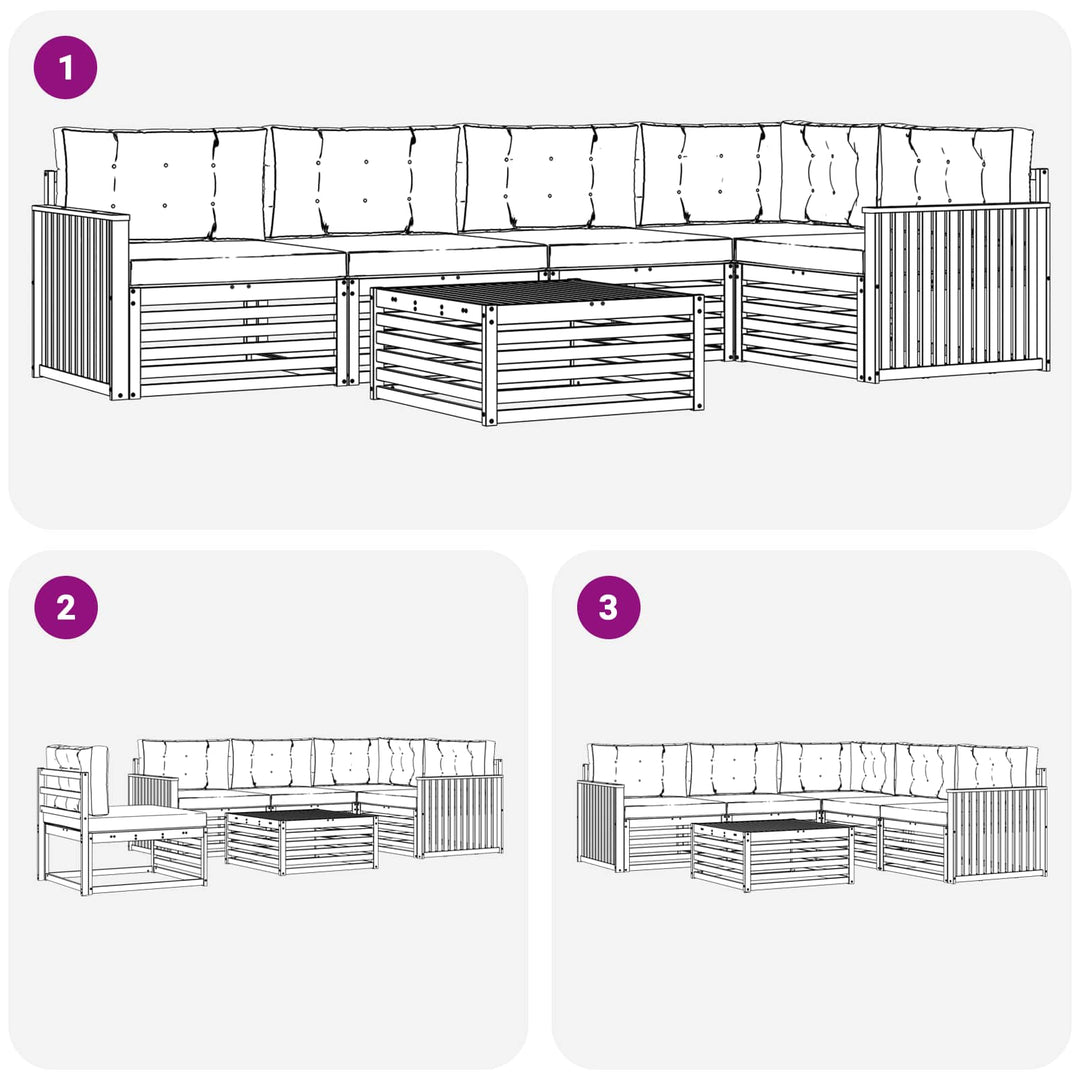 1

2

3