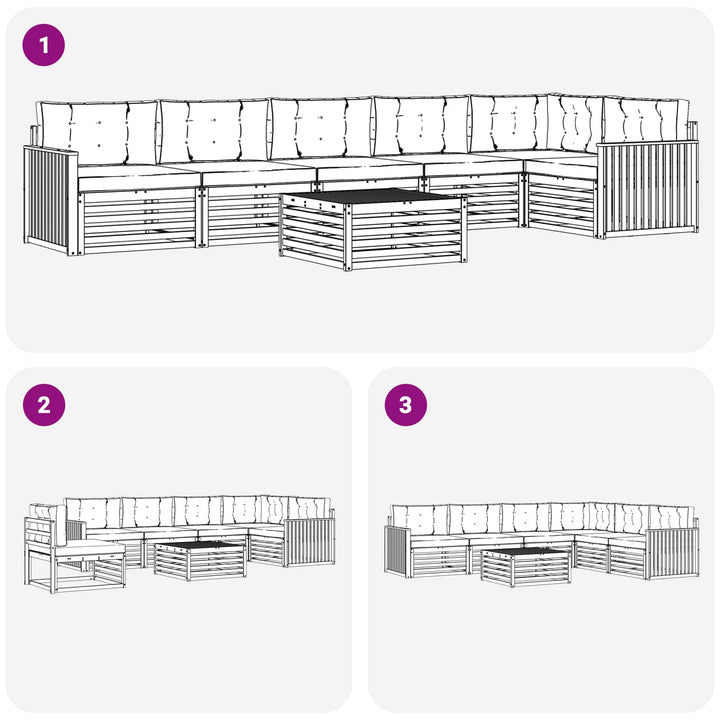 1

2

3