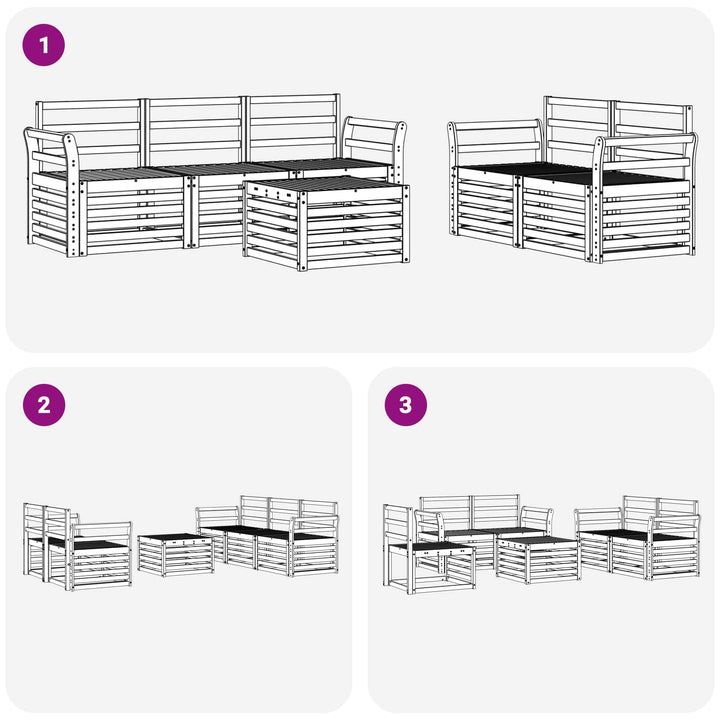 1

2

3