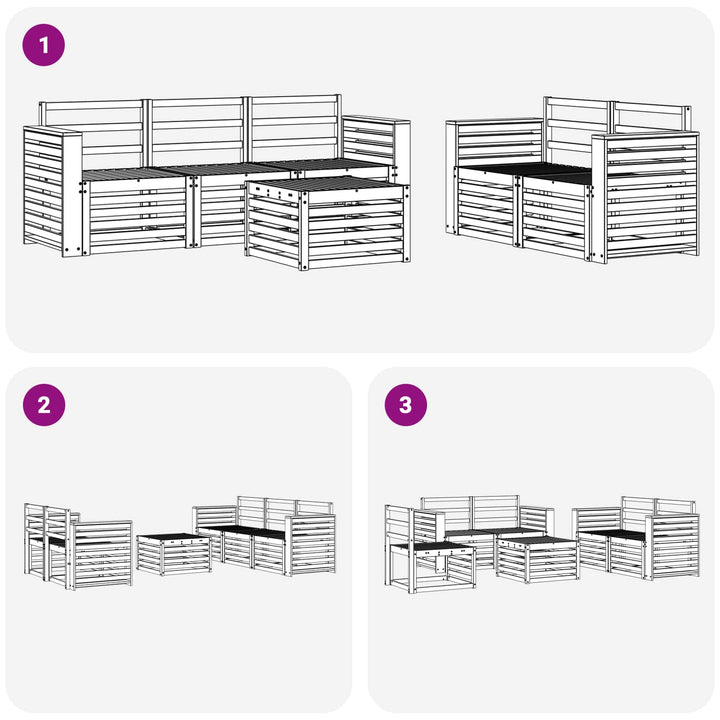 1

2

3