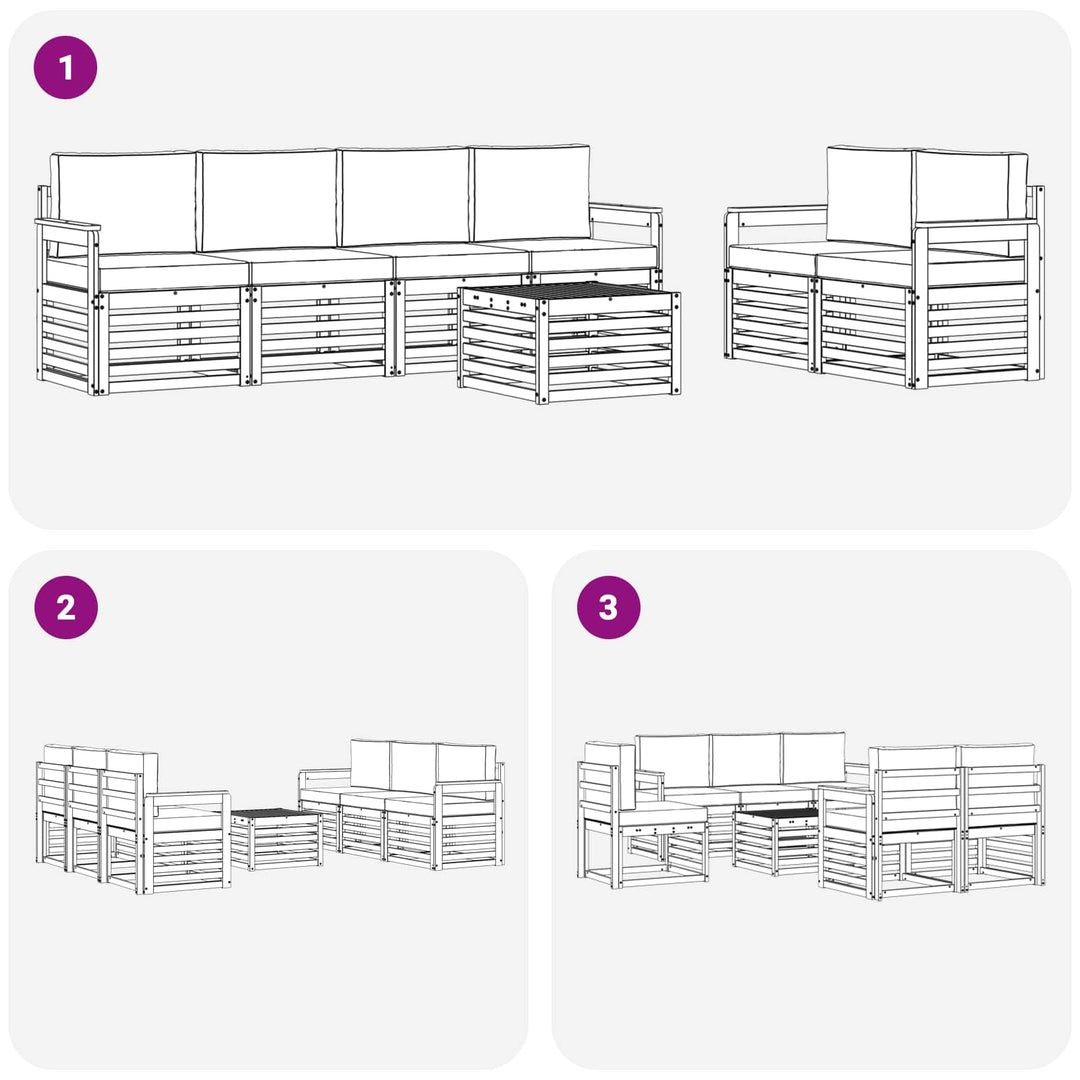 1

2

3