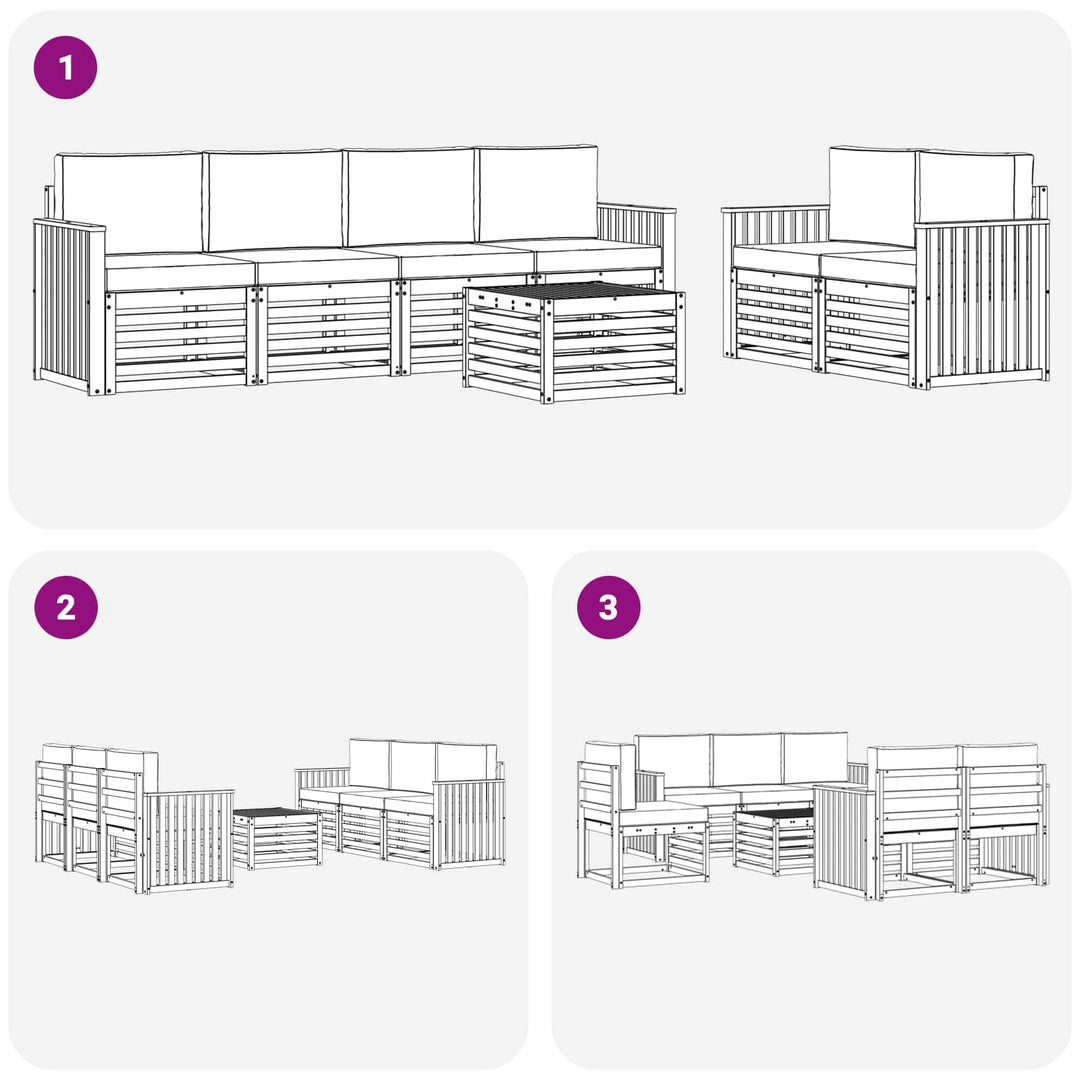 1

2

3